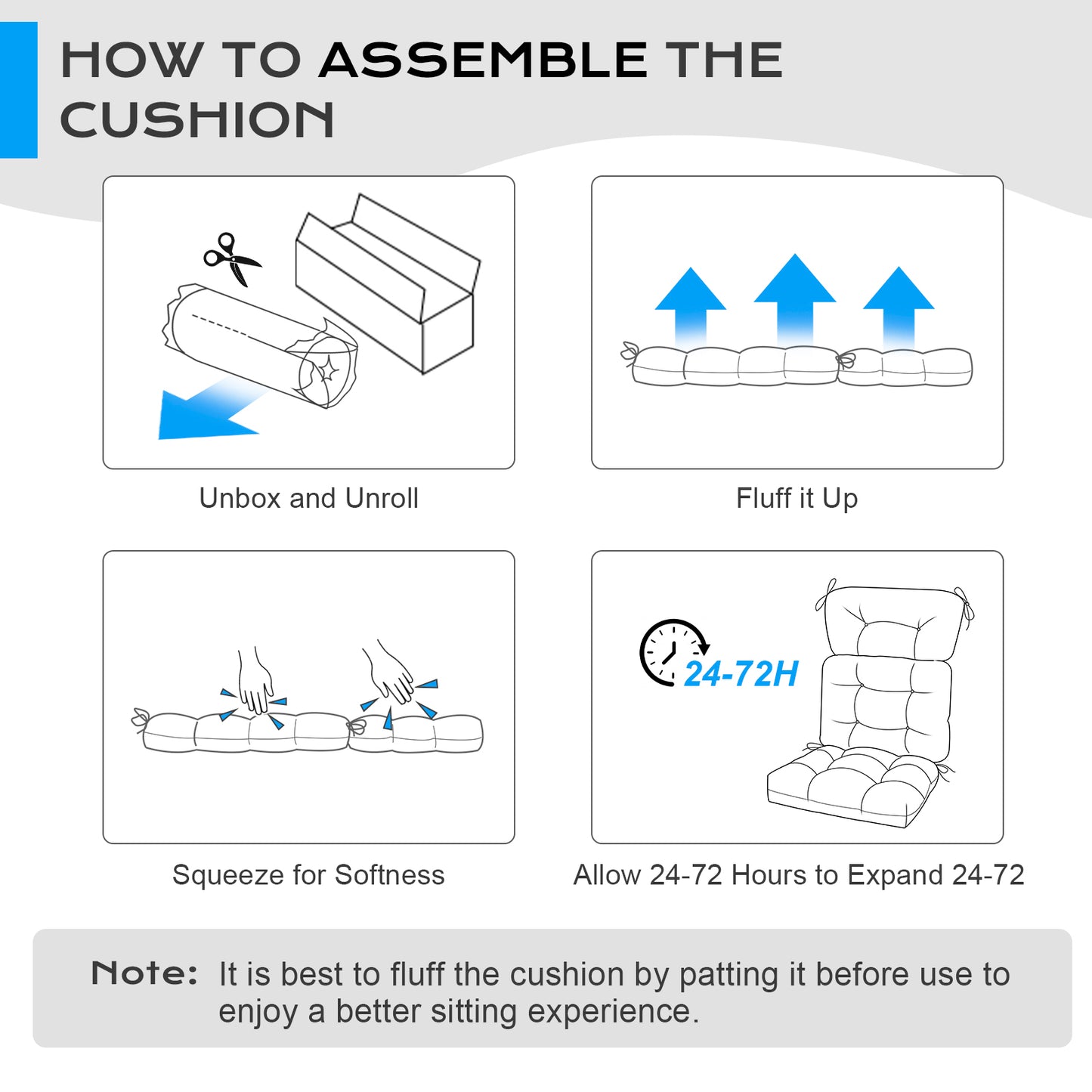 HOW TO ASSEMBLE THE CUSHION

Unbox and Unroll

Fluff it Up

Squeeze for Softness

24-72H

Allow 24-72 Hours to Expand 24-72

Note: It is best to fluff the cushion by patting it before use to enjoy a better sitting experience.