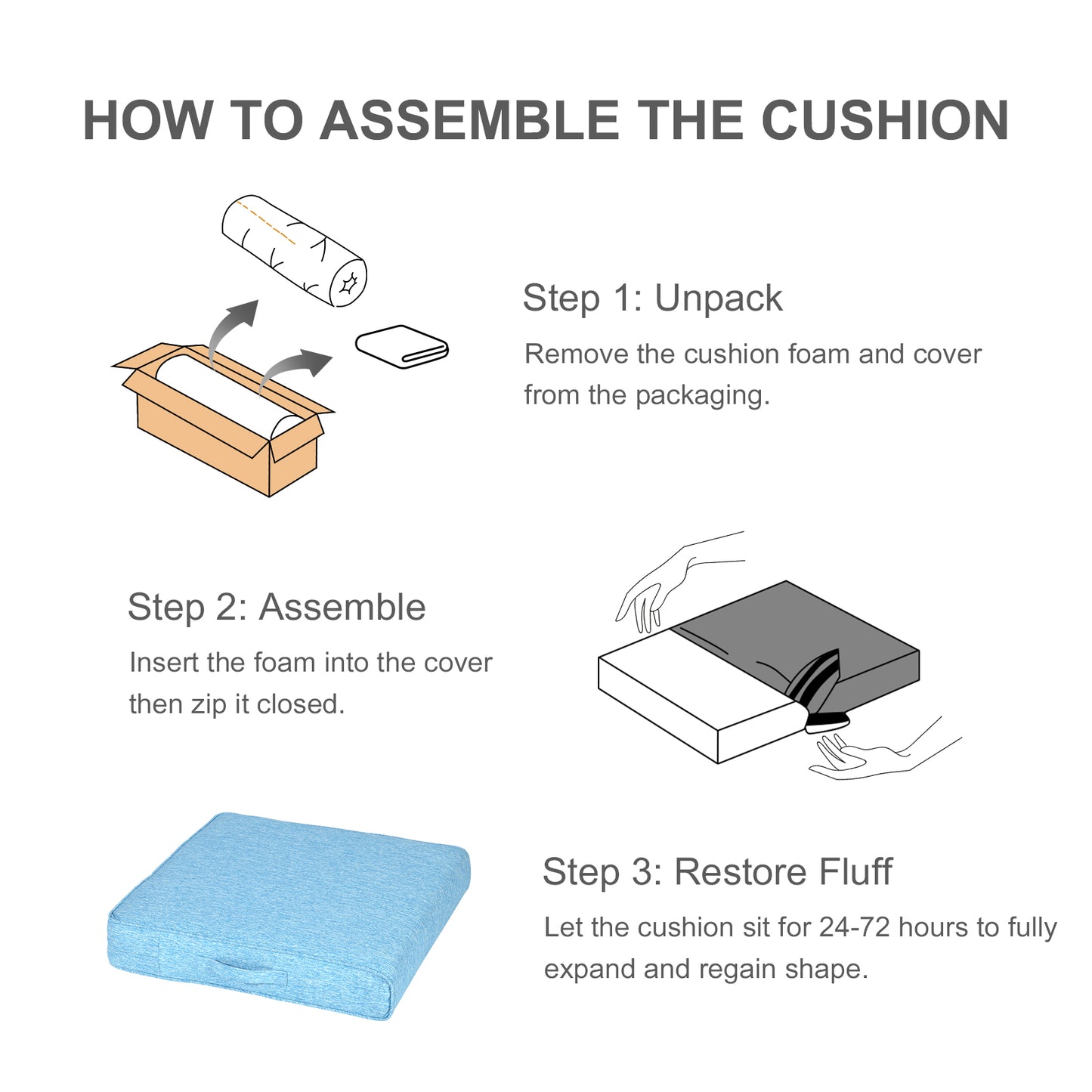 HOW TO ASSEMBLE THE CUSHION

Step 1: Unpack

Remove the cushion foam and cover from the packaging.

Step 2: Assemble

Insert the foam into the cover then zip it closed.

Step 3: Restore Fluff

Let the cushion sit for 24-72 hours to fully expand and regain shape.