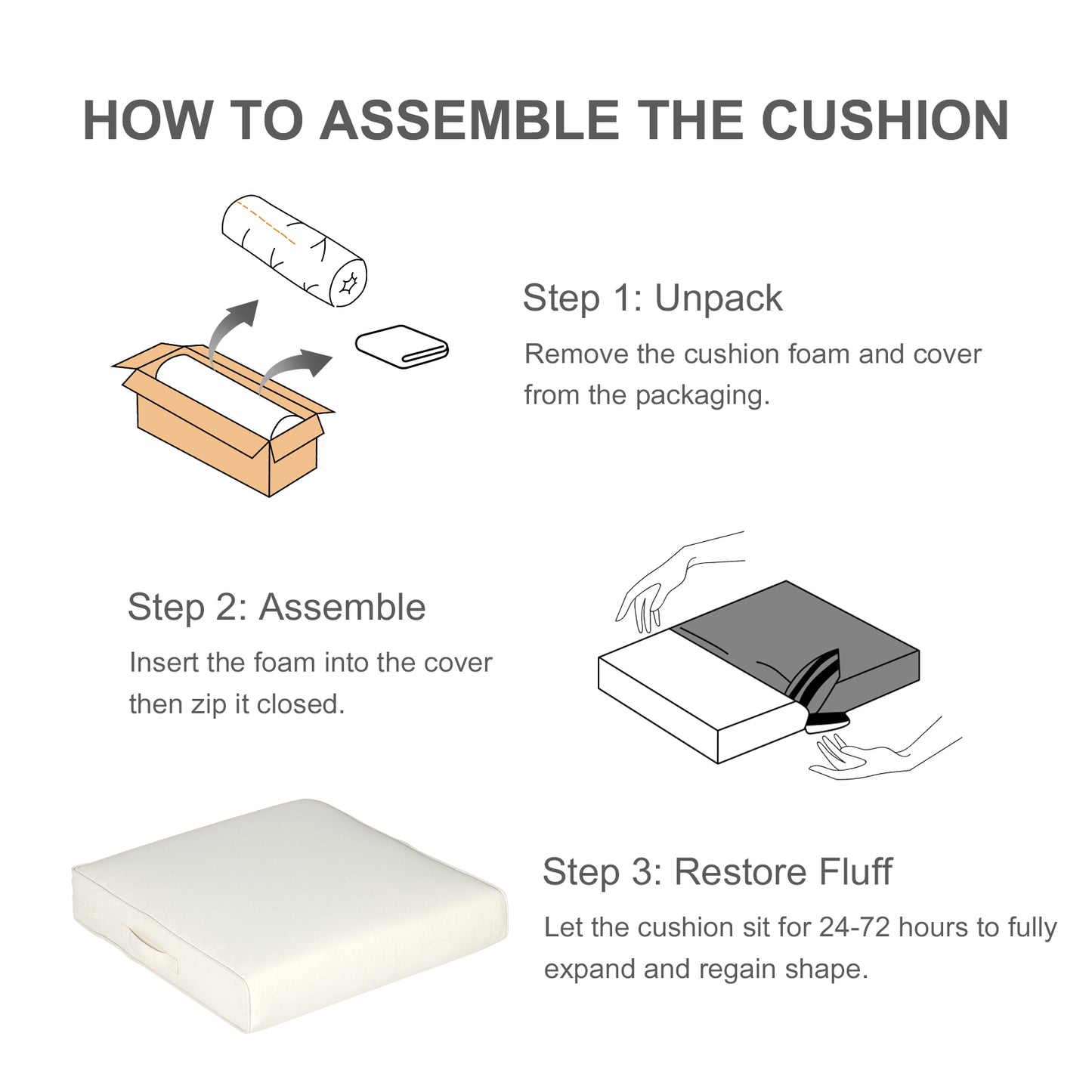 HOW TO ASSEMBLE THE CUSHION

Step 1: Unpack

Remove the cushion foam and cover from the packaging.

Step 2: Assemble

Insert the foam into the cover then zip it closed.

Step 3: Restore Fluff

Let the cushion sit for 24-72 hours to fully expand and regain shape.