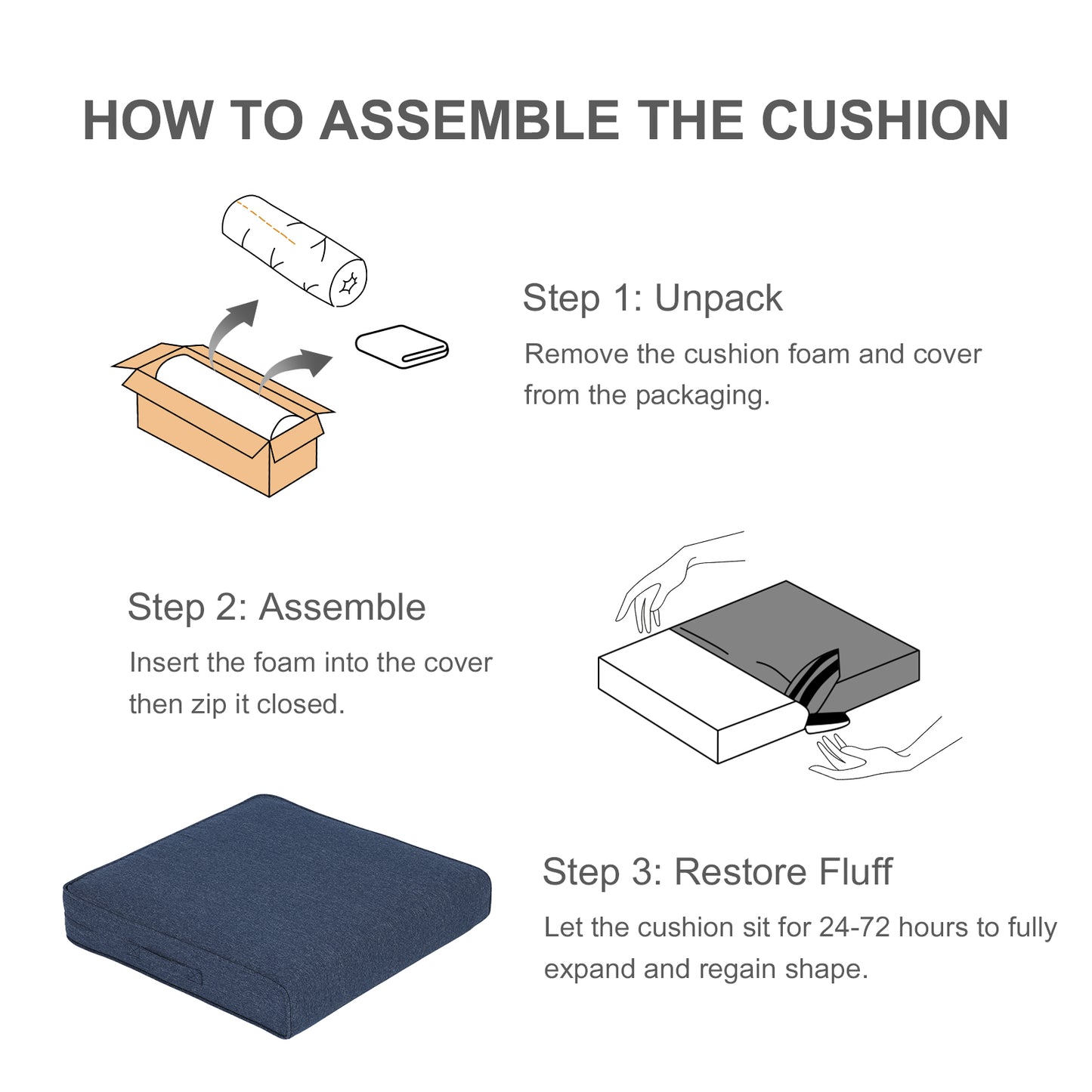 HOW TO ASSEMBLE THE CUSHION

Step 1: Unpack

Remove the cushion foam and cover from the packaging.

Step 2: Assemble

Insert the foam into the cover then zip it closed.

Step 3: Restore Fluff

Let the cushion sit for 24-72 hours to fully expand and regain shape.