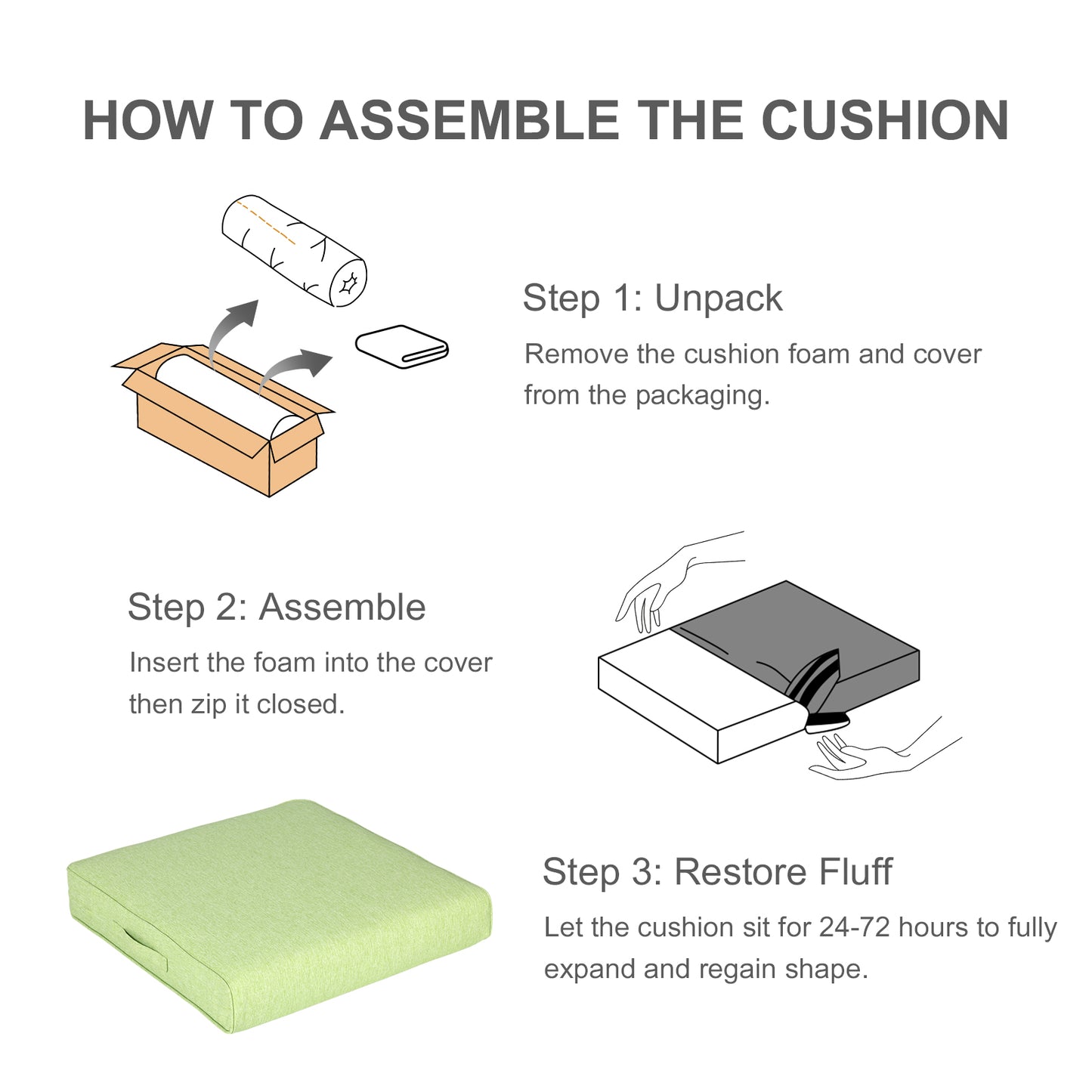 HOW TO ASSEMBLE THE CUSHION

Step 1: Unpack

Remove the cushion foam and cover from the packaging.

Step 2: Assemble

Insert the foam into the cover then zip it closed.

Step 3: Restore Fluff

Let the cushion sit for 24-72 hours to fully expand and regain shape.