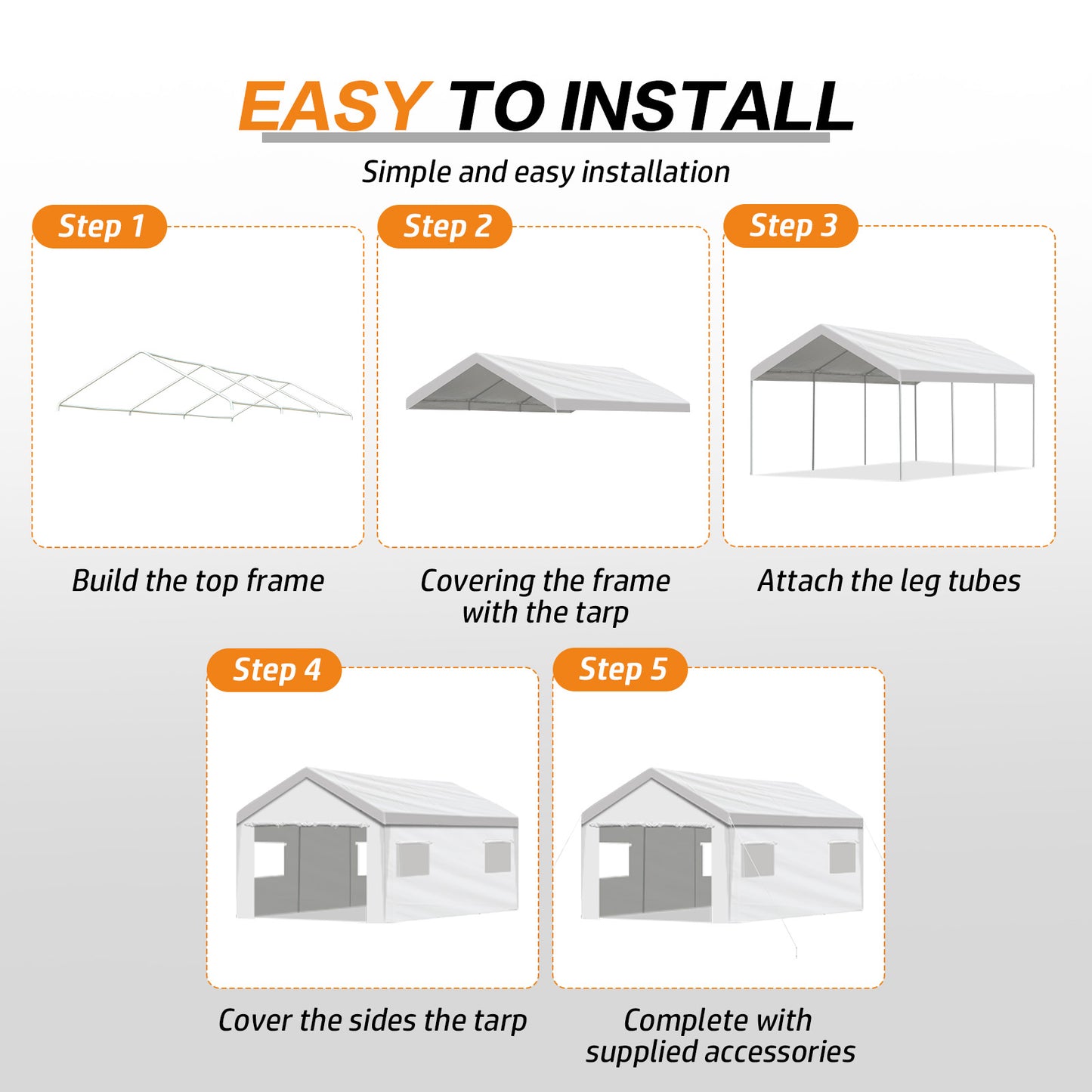 EASY TO INSTALL

Simple and easy installation

Step 1

Build the top frame

Step 2

Covering the frame with the tarp

Step 3

Attach the leg tubes

Step 4

Cover the sides the tarp

Step 5

Complete with supplied accessories