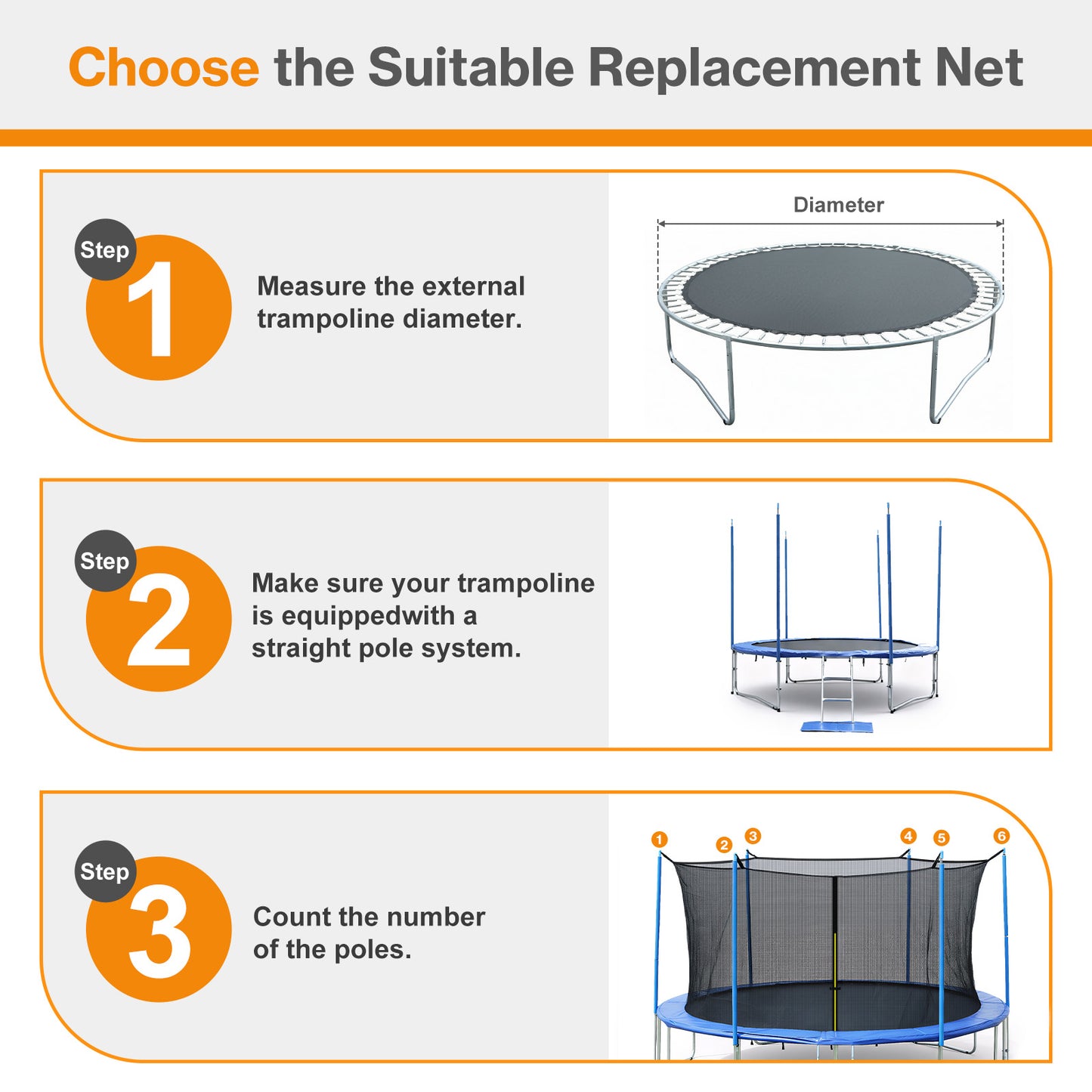 Choose the Suitable Replacement Net

Step 1

Measure the external trampoline diameter.

Diameter

Step 2

Make sure your trampoline is equippedwith a straight pole system.

Step 3

Count the number of the poles.

1 2 3 4 5 6