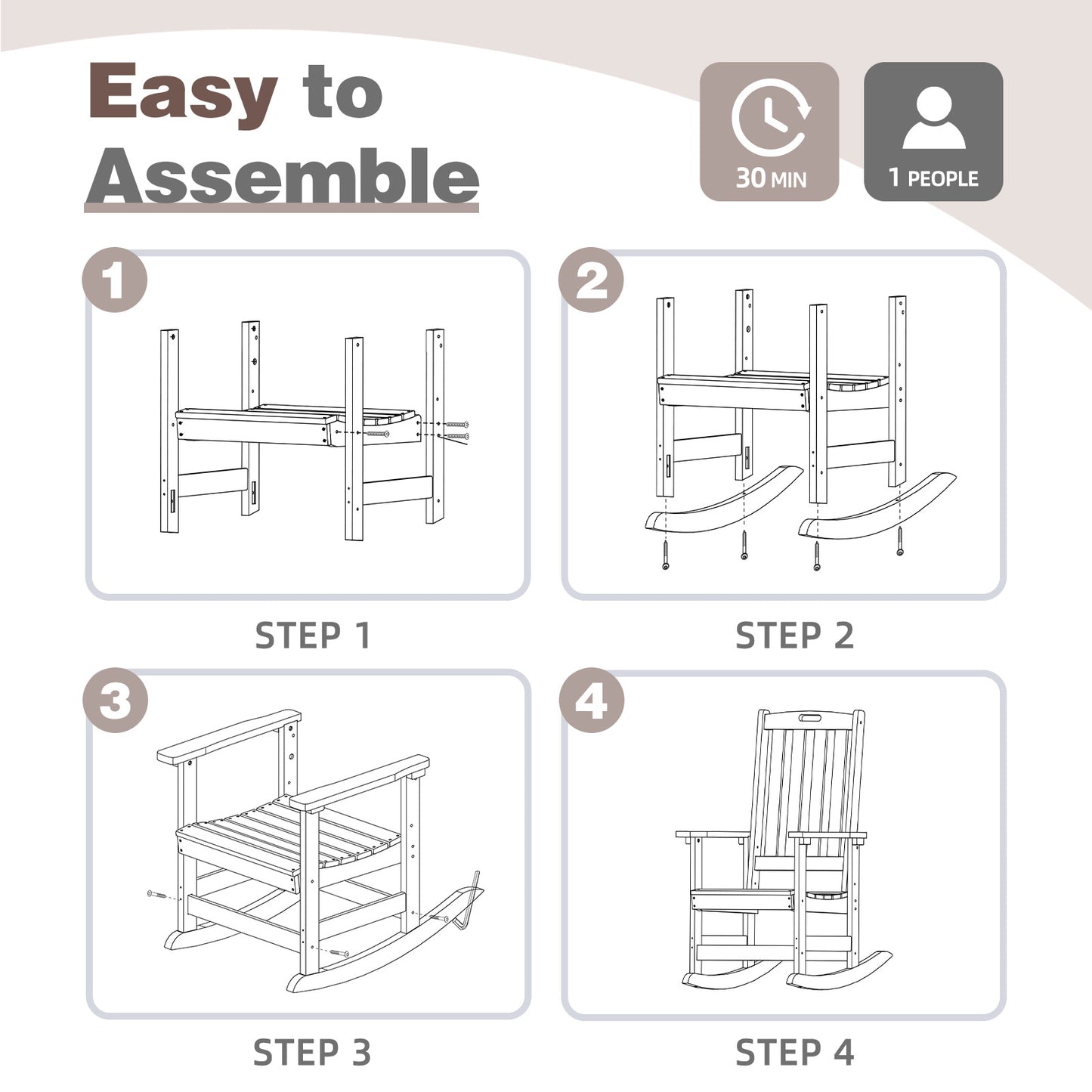 Easy to Assemble

30 MIN

1 PEOPLE

1

STEP 1

2

STEP 2

3

STEP 3

4

STEP 4