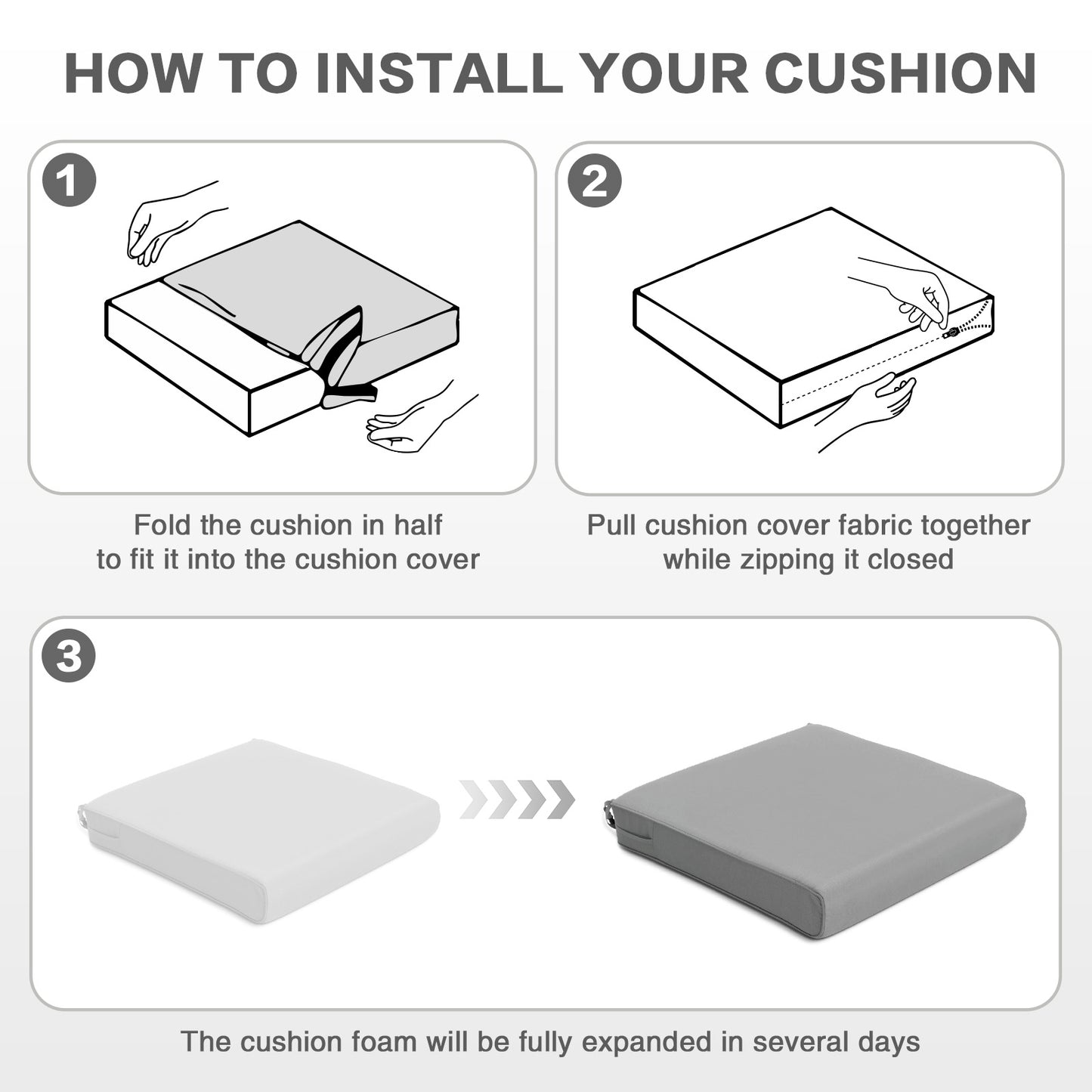 HOW TO INSTALL YOUR CUSHION

1

Fold the cushion in half to fit it into the cushion cover

2

Pull cushion cover fabric together while zipping it closed

3

The cushion foam will be fully expanded in several days