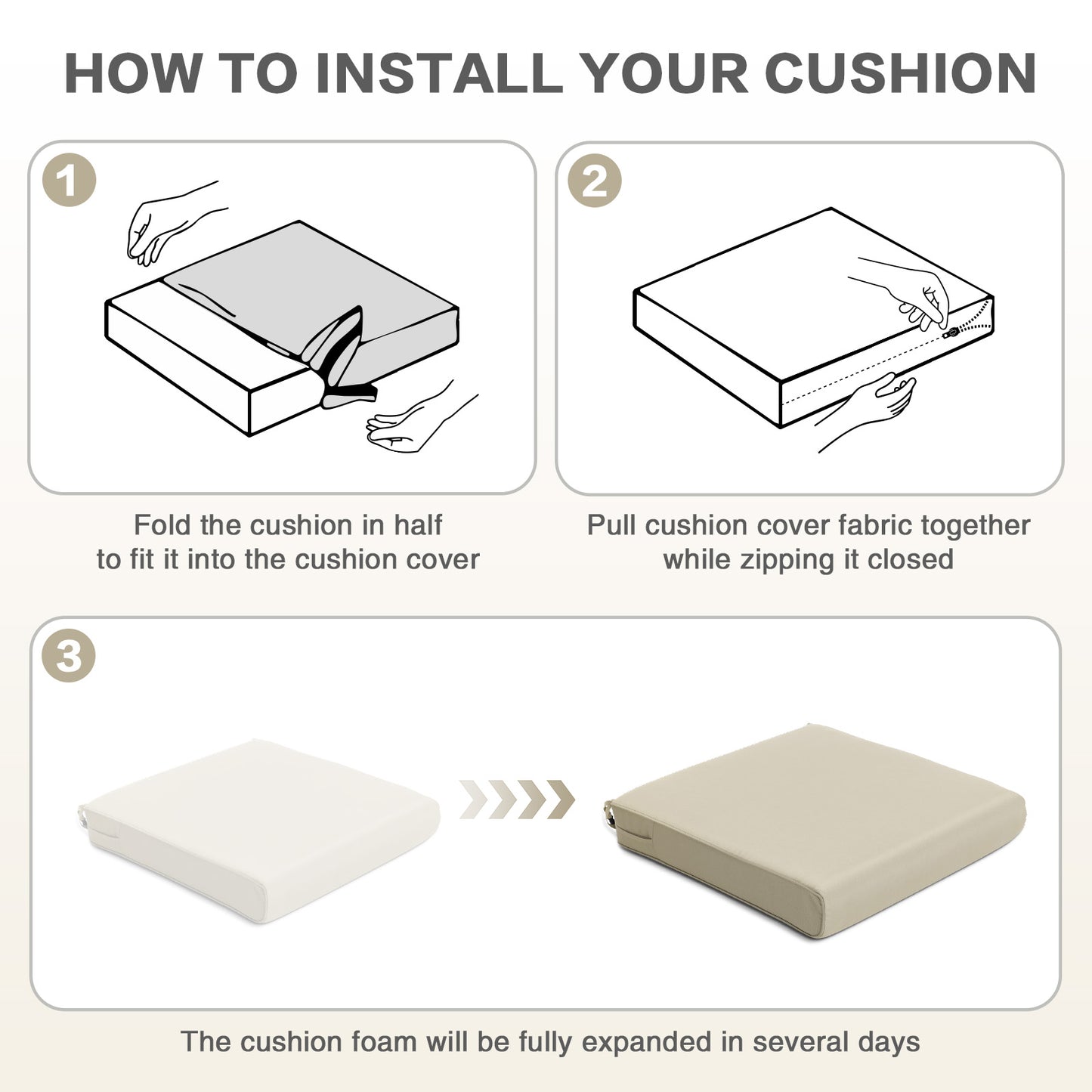 HOW TO INSTALL YOUR CUSHION

1

Fold the cushion in half to fit it into the cushion cover

2

Pull cushion cover fabric together while zipping it closed

3

The cushion foam will be fully expanded in several days