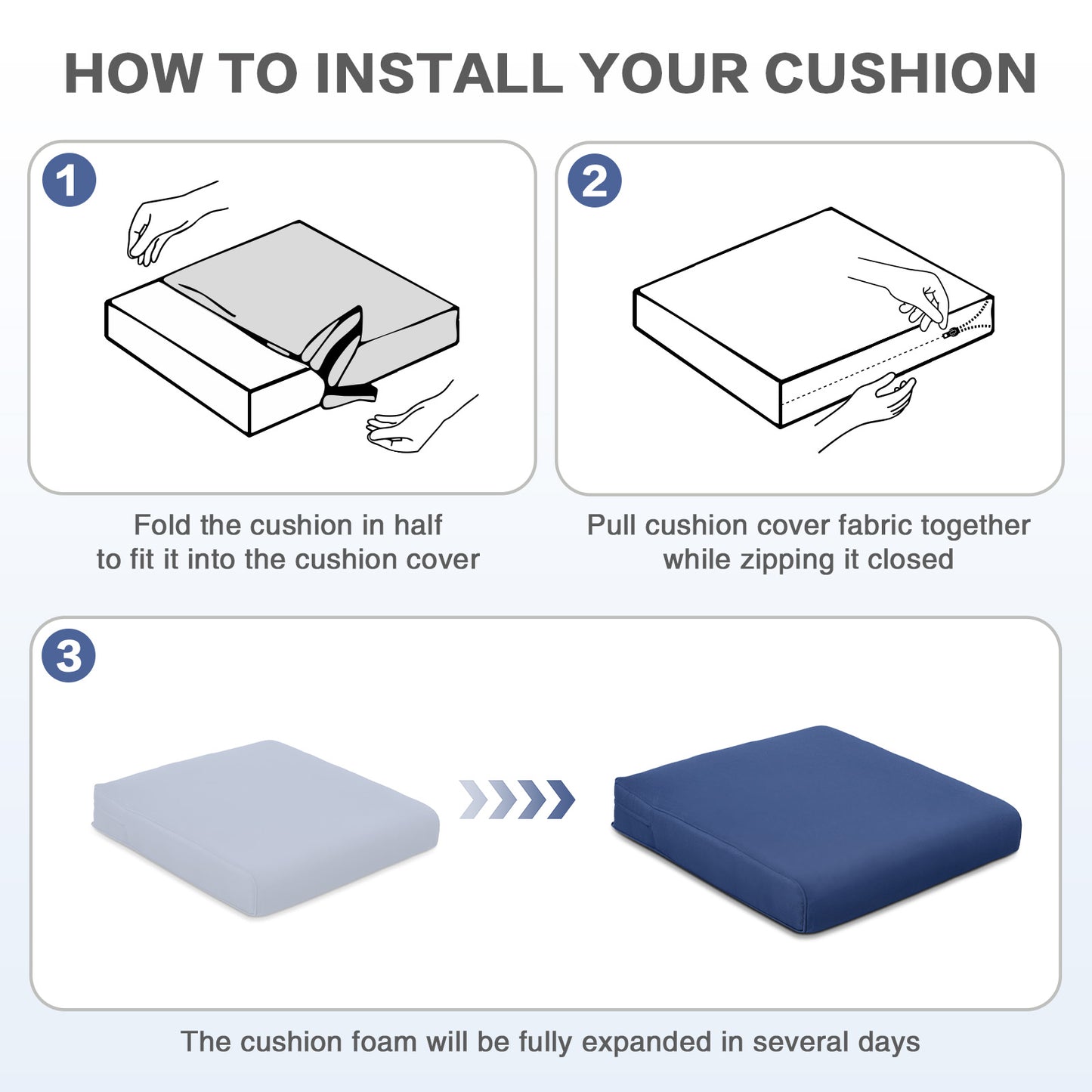 HOW TO INSTALL YOUR CUSHION

1

Fold the cushion in half to fit it into the cushion cover

2

Pull cushion cover fabric together while zipping it closed

3

The cushion foam will be fully expanded in several days