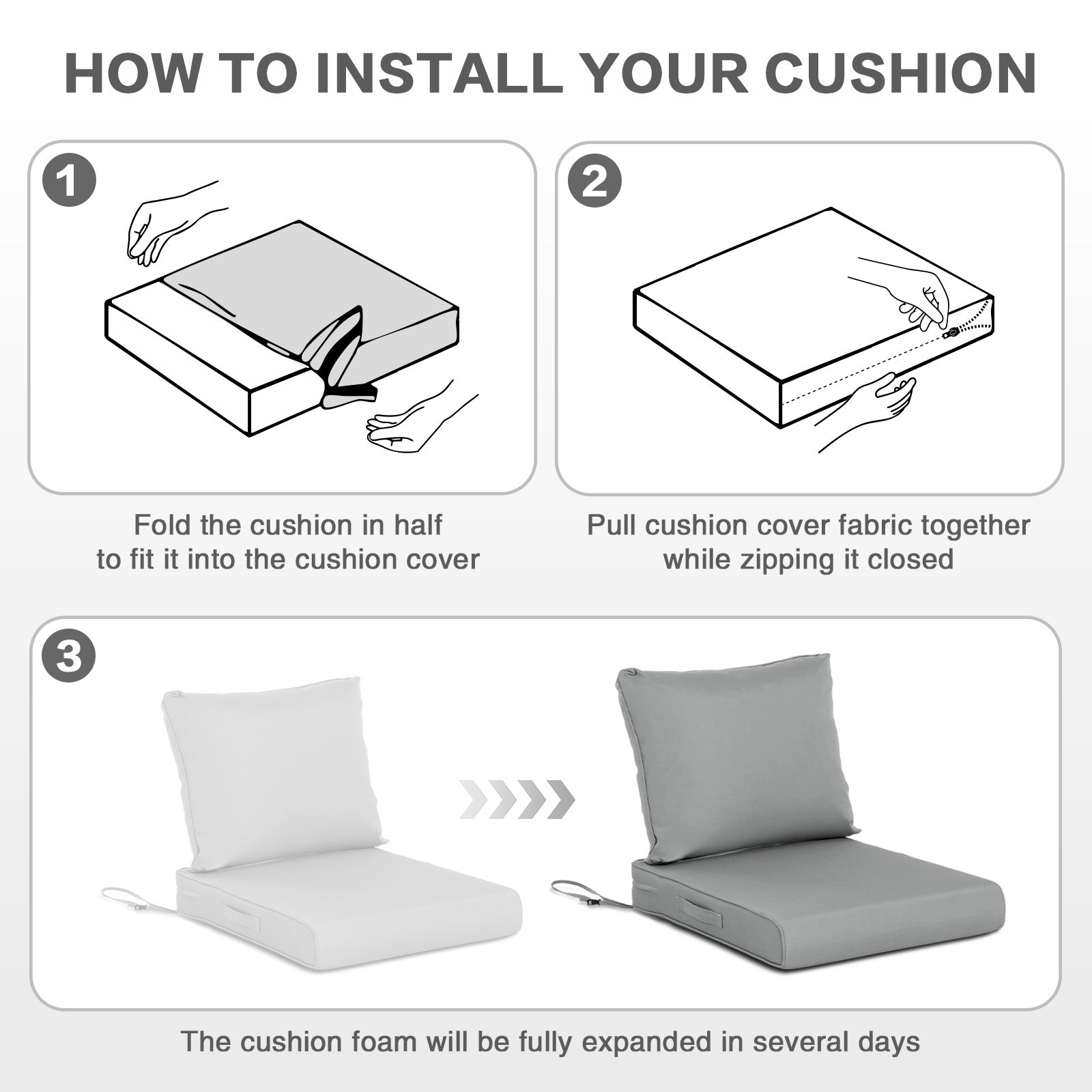 HOW TO INSTALL YOUR CUSHION

1

Fold the cushion in half to fit it into the cushion cover

2

Pull cushion cover fabric together while zipping it closed

3

The cushion foam will be fully expanded in several days