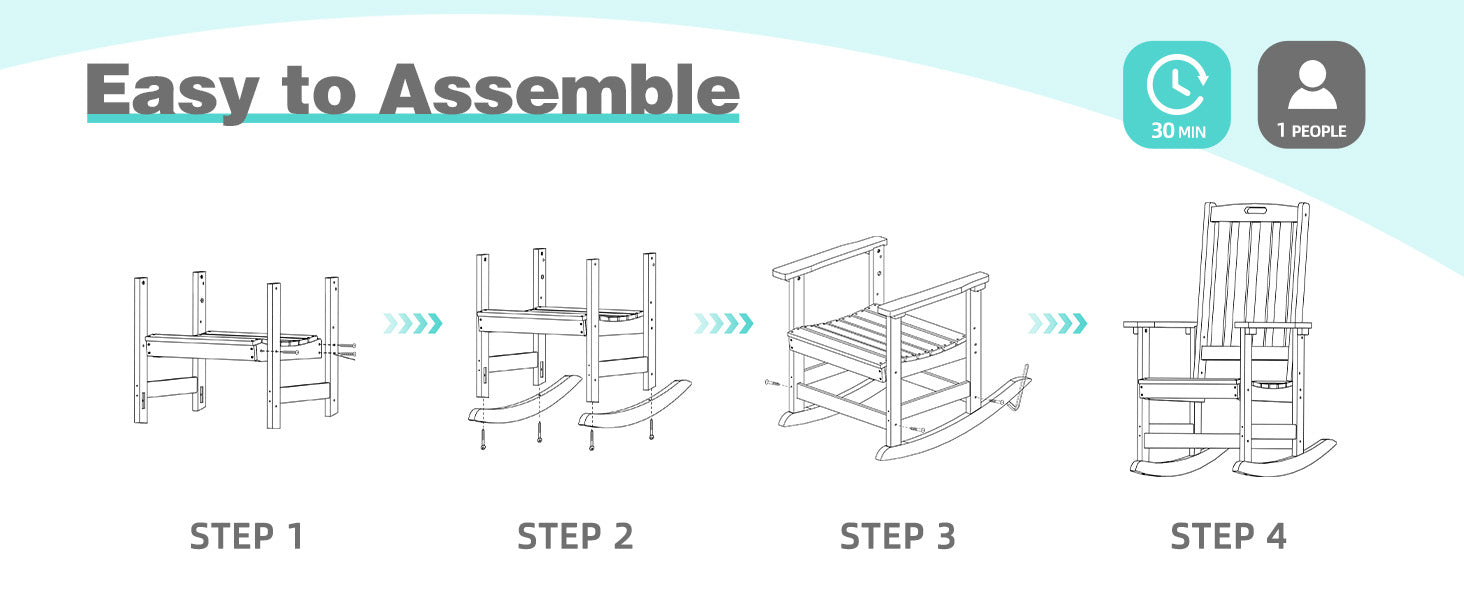 Easy to Assemble

30 MIN

1 PEOPLE

STEP 1

STEP 2

STEP 3

STEP 4