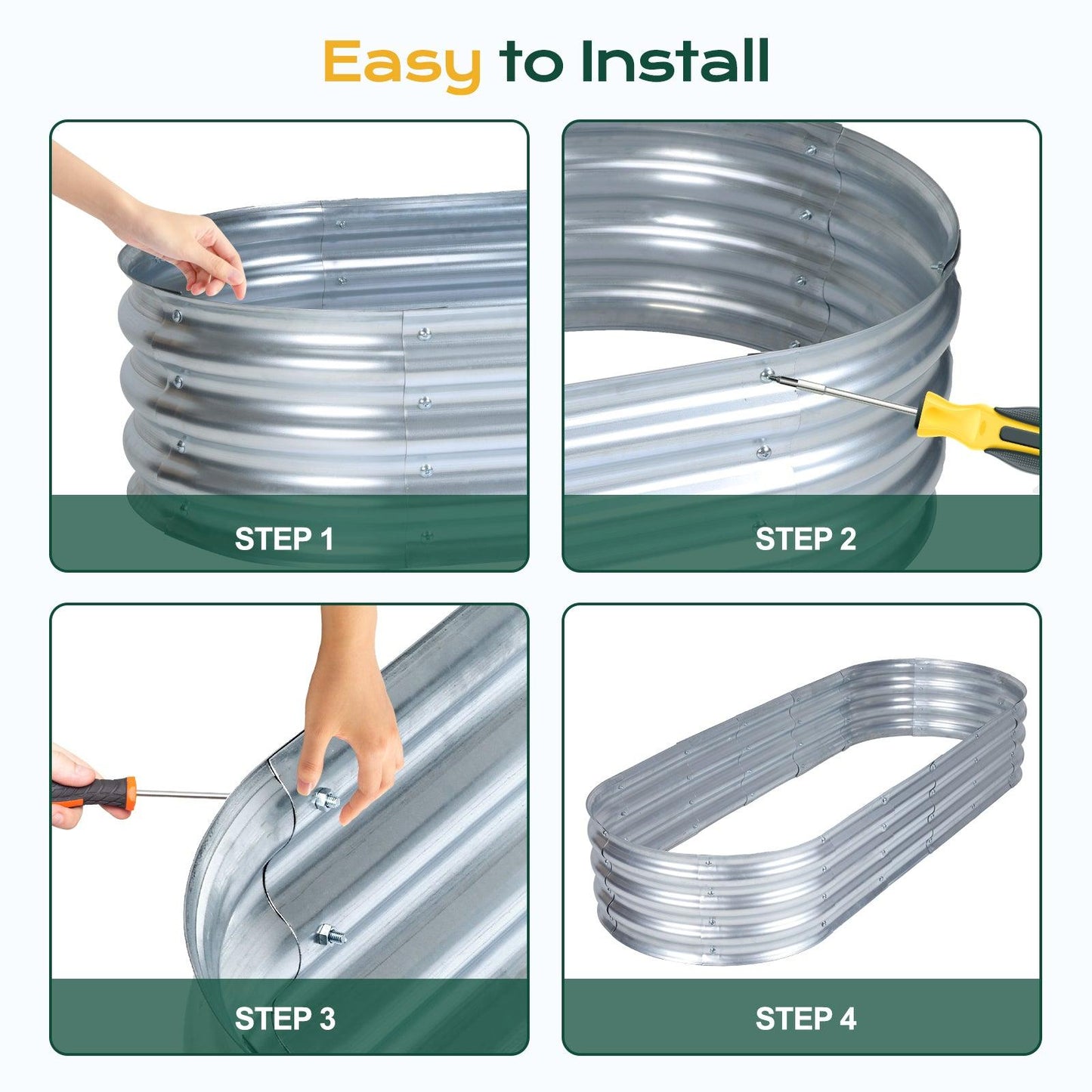 Easy to Install

STEP 1

STEP 2

STEP 3

STEP 4