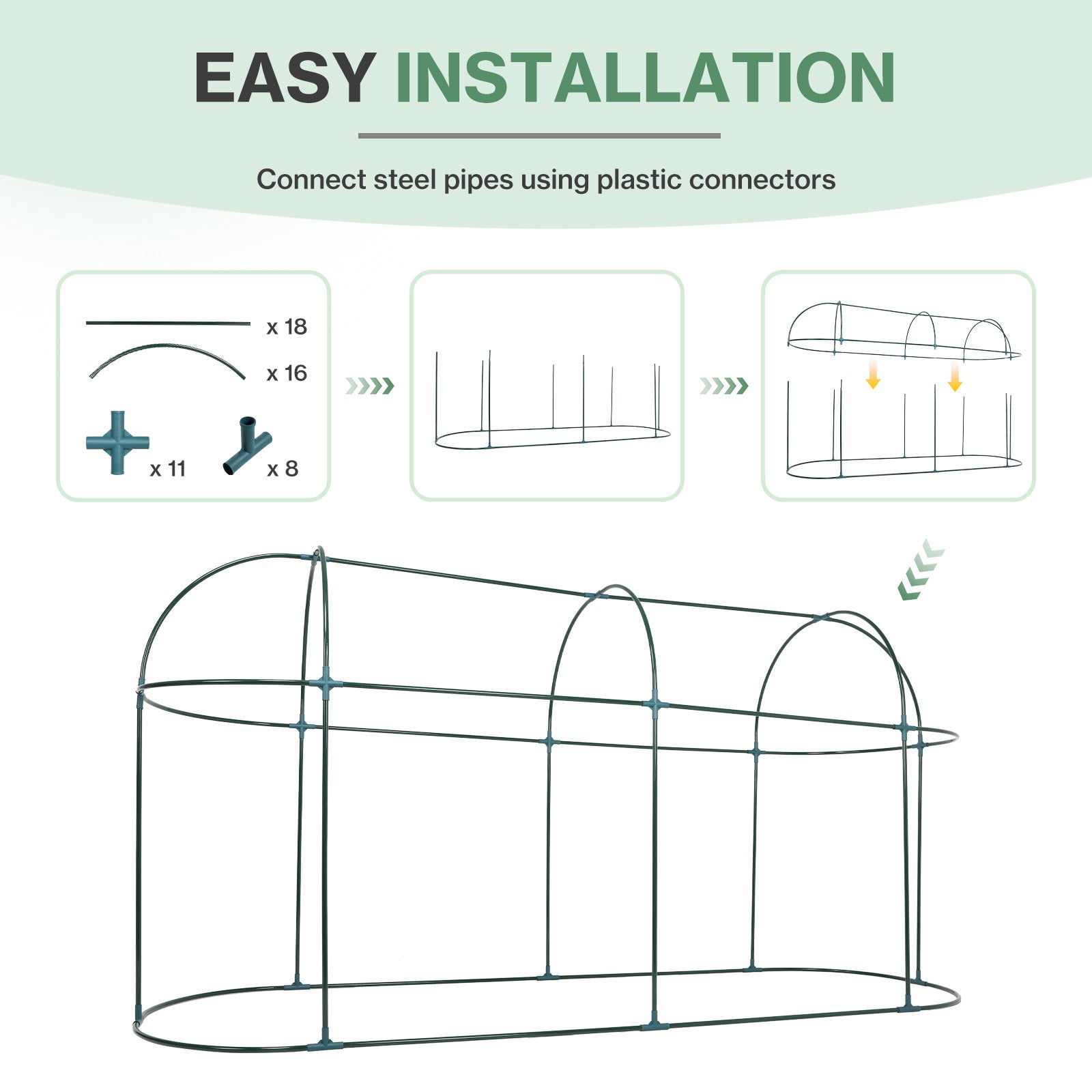 EASY INSTALLATION

Connect steel pipes using plastic connectors

x 18

x 16

x 11

x 8