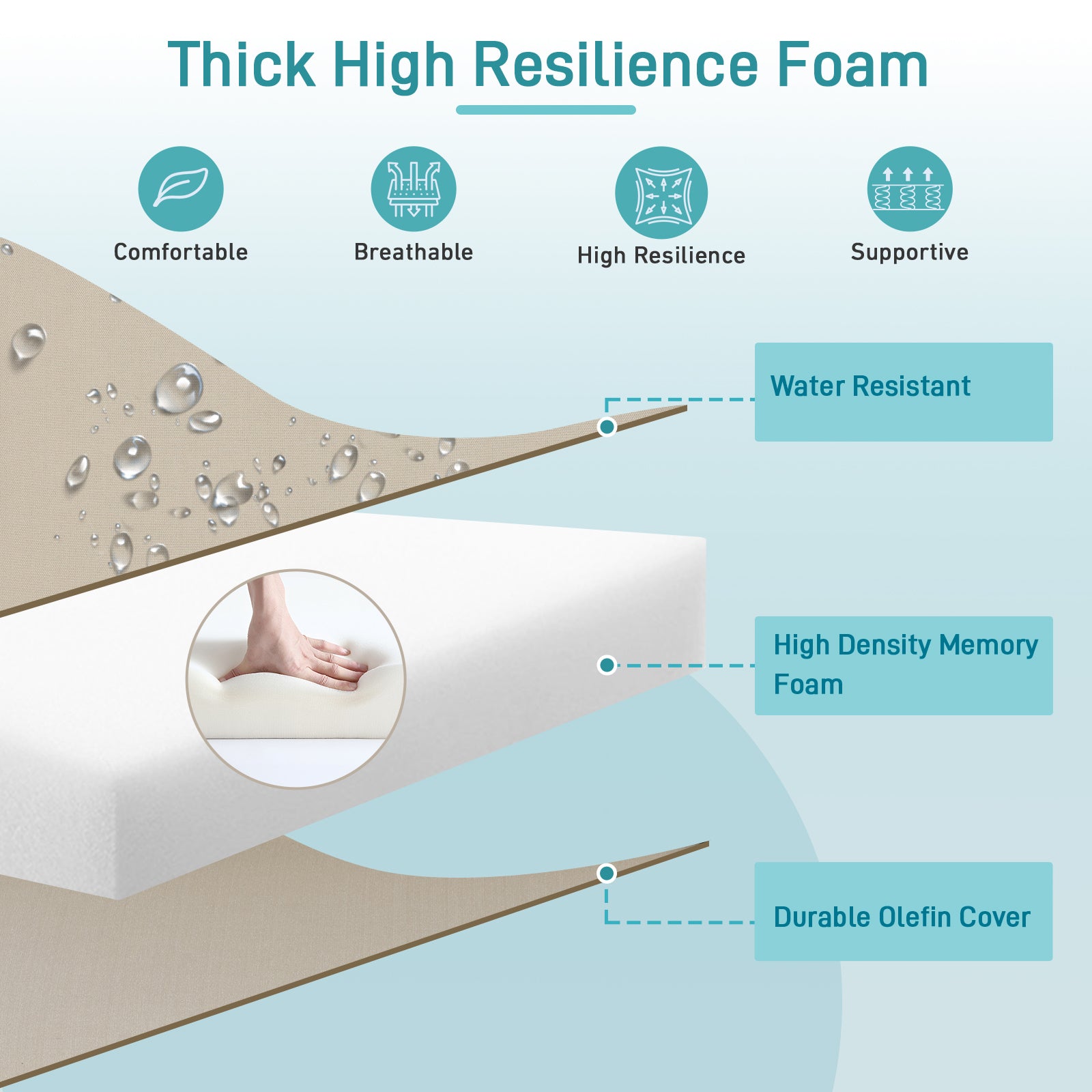 Thick High Resilience Foam

Comfortable

Breathable

High Resilience

Supportive

Water Resistant

High Density Memory Foam

Durable Olefin Cover