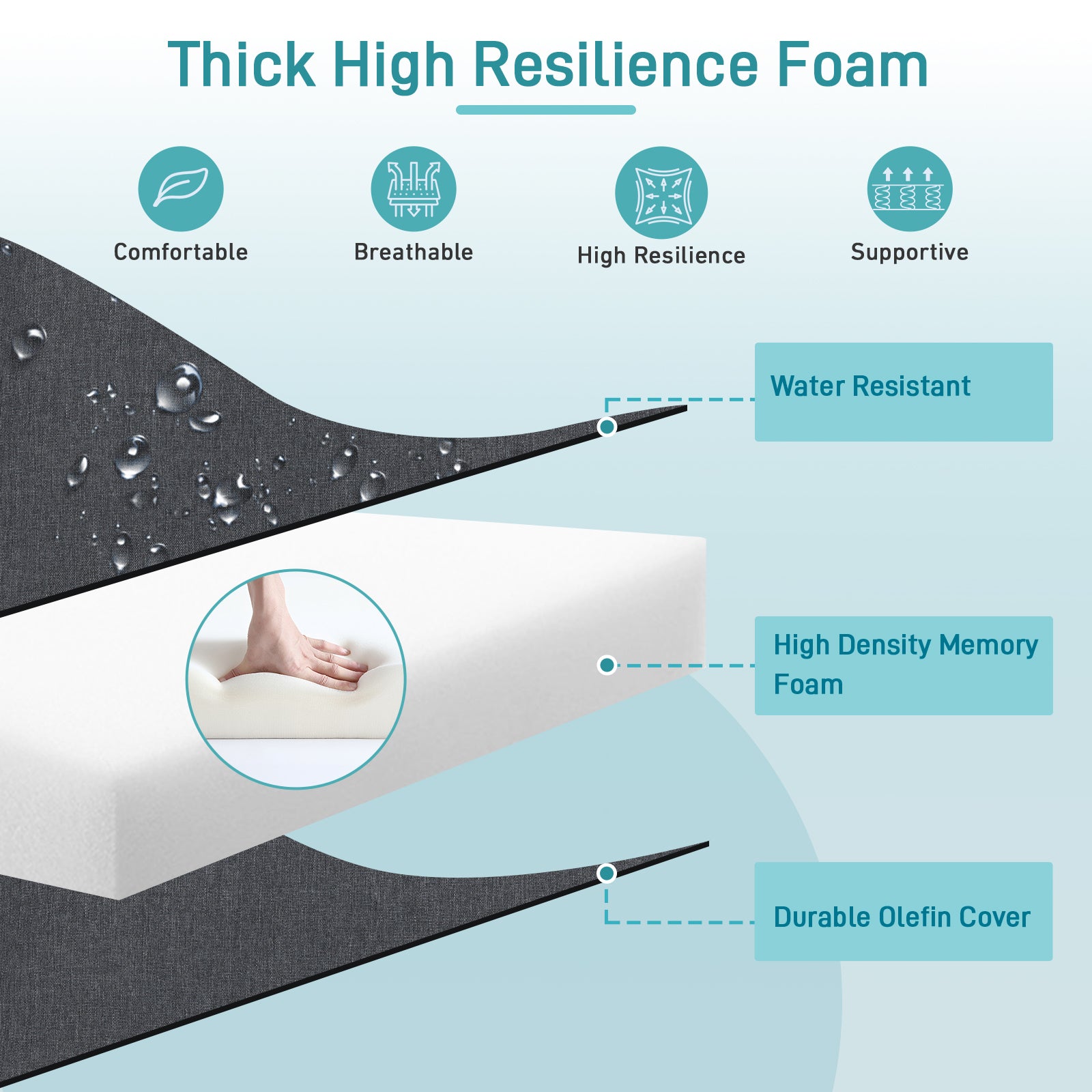 Thick High Resilience Foam

Comfortable

Breathable

High Resilience

Supportive

Water Resistant

High Density Memory Foam

Durable Olefin Cover