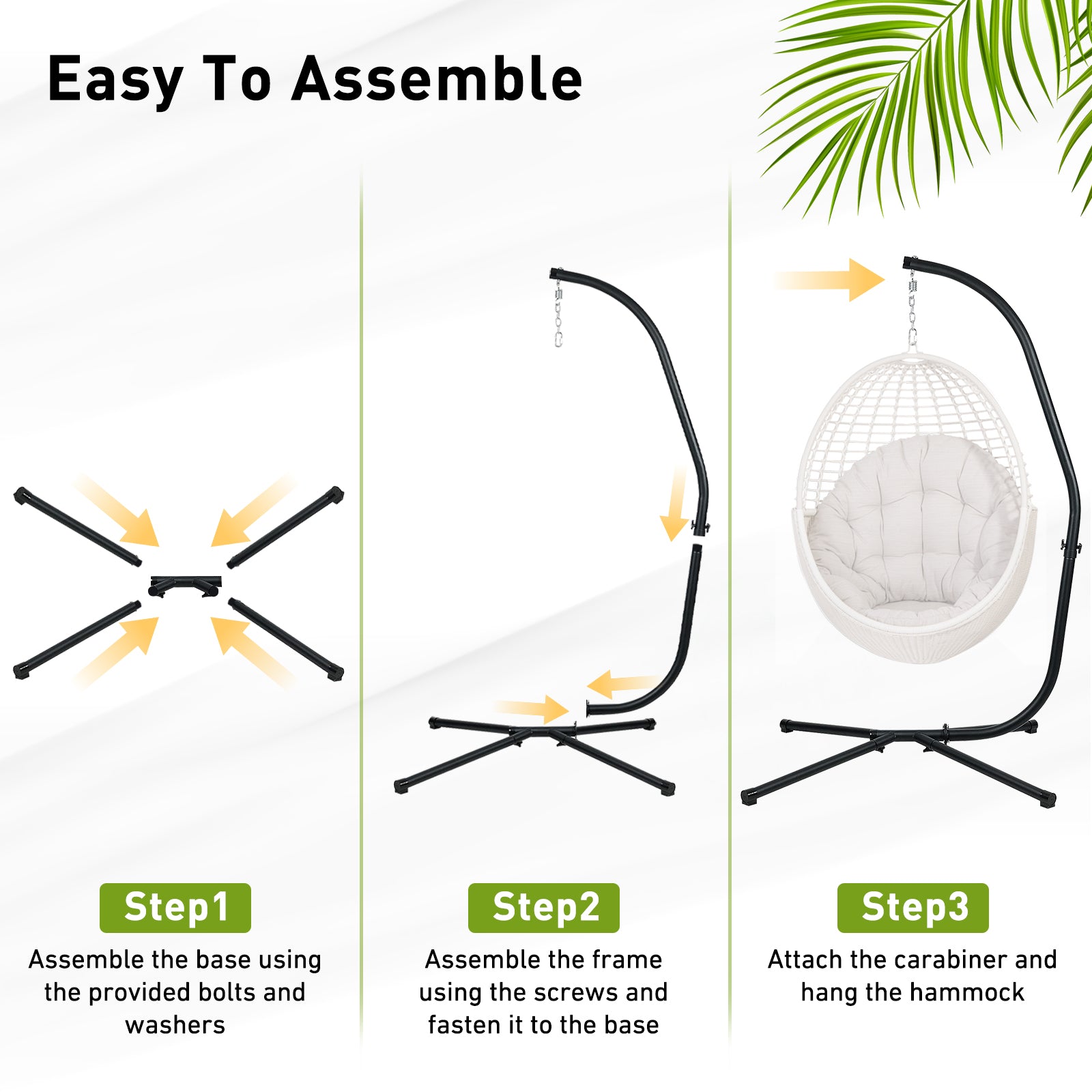 Easy To Assemble

Step1

Assemble the base using the provided bolts and washers

Step2

Assemble the frame using the screws and fasten it to the base

Step3

Attach the carabiner and hang the hammock