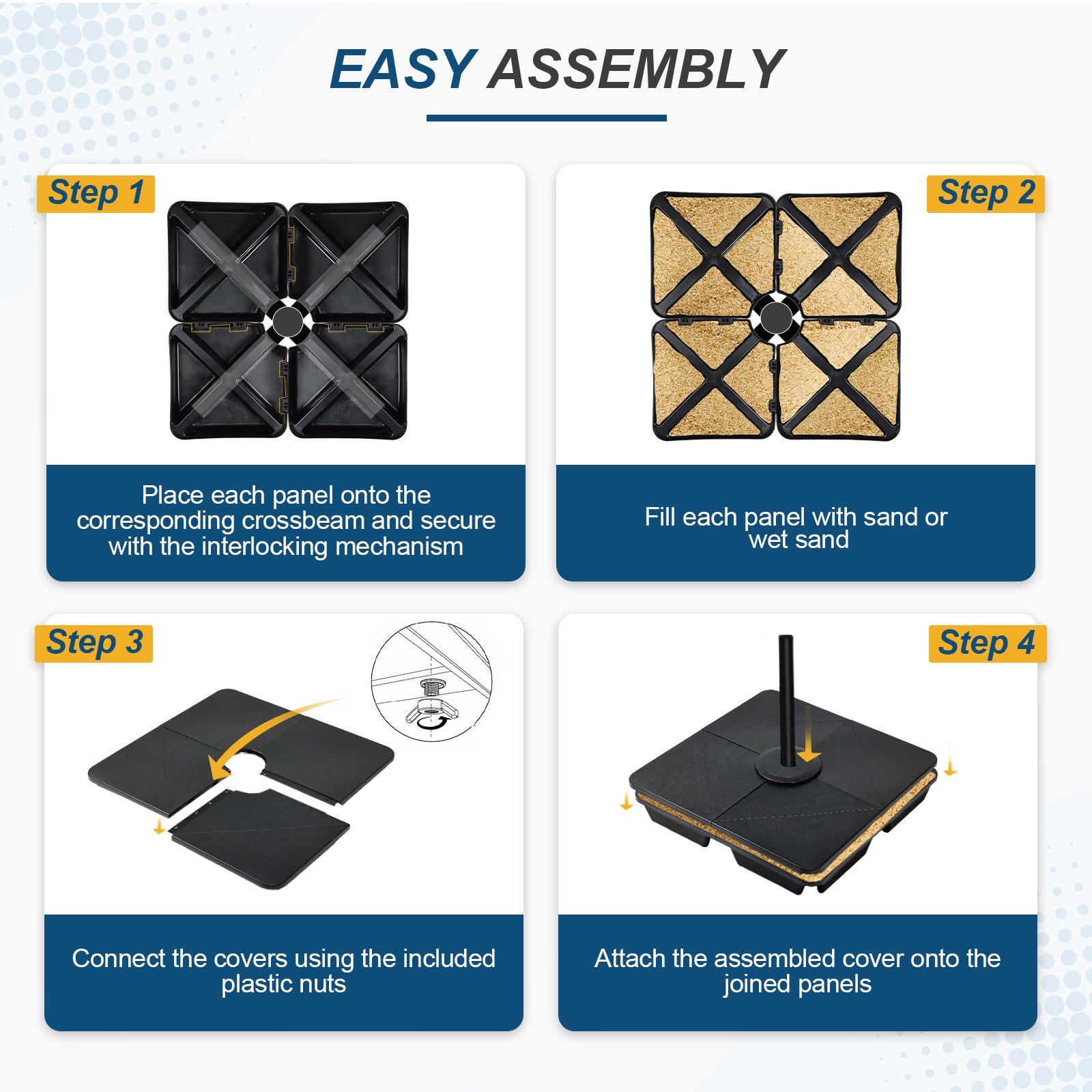 EASY ASSEMBLY

Step 1

Place each panel onto the corresponding crossbeam and secure with the interlocking mechanism

Step 2

Fill each panel with sand or wet sand

Step 3

Connect the covers using the included plastic nuts

Step 4

Attach the assembled cover onto the joined panels