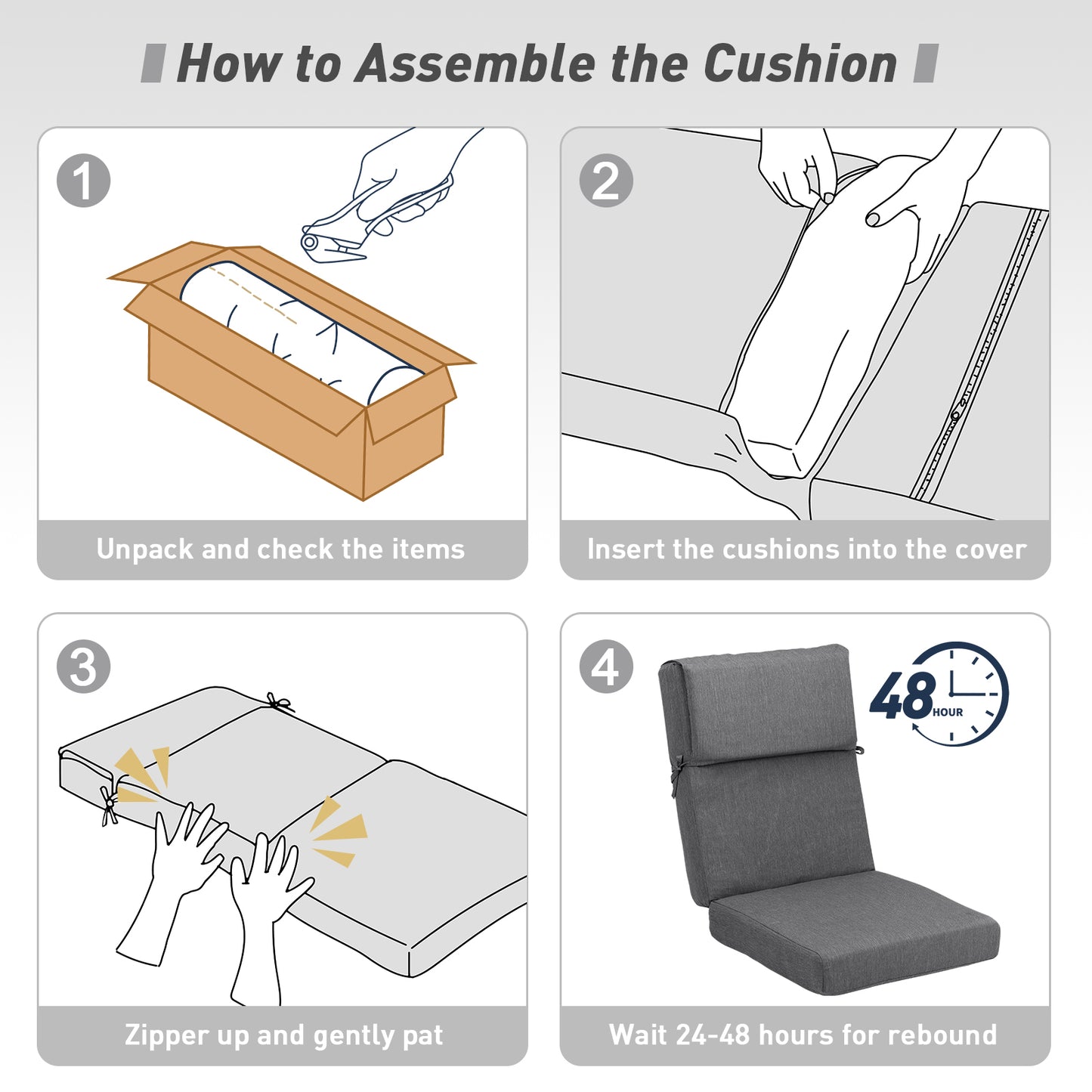 How to Assemble the Cushion

1

Unpack and check the items

2

Insert the cushions into the cover

3

Zipper up and gently pat

4

48 HOUR

Wait 24-48 hours for rebound