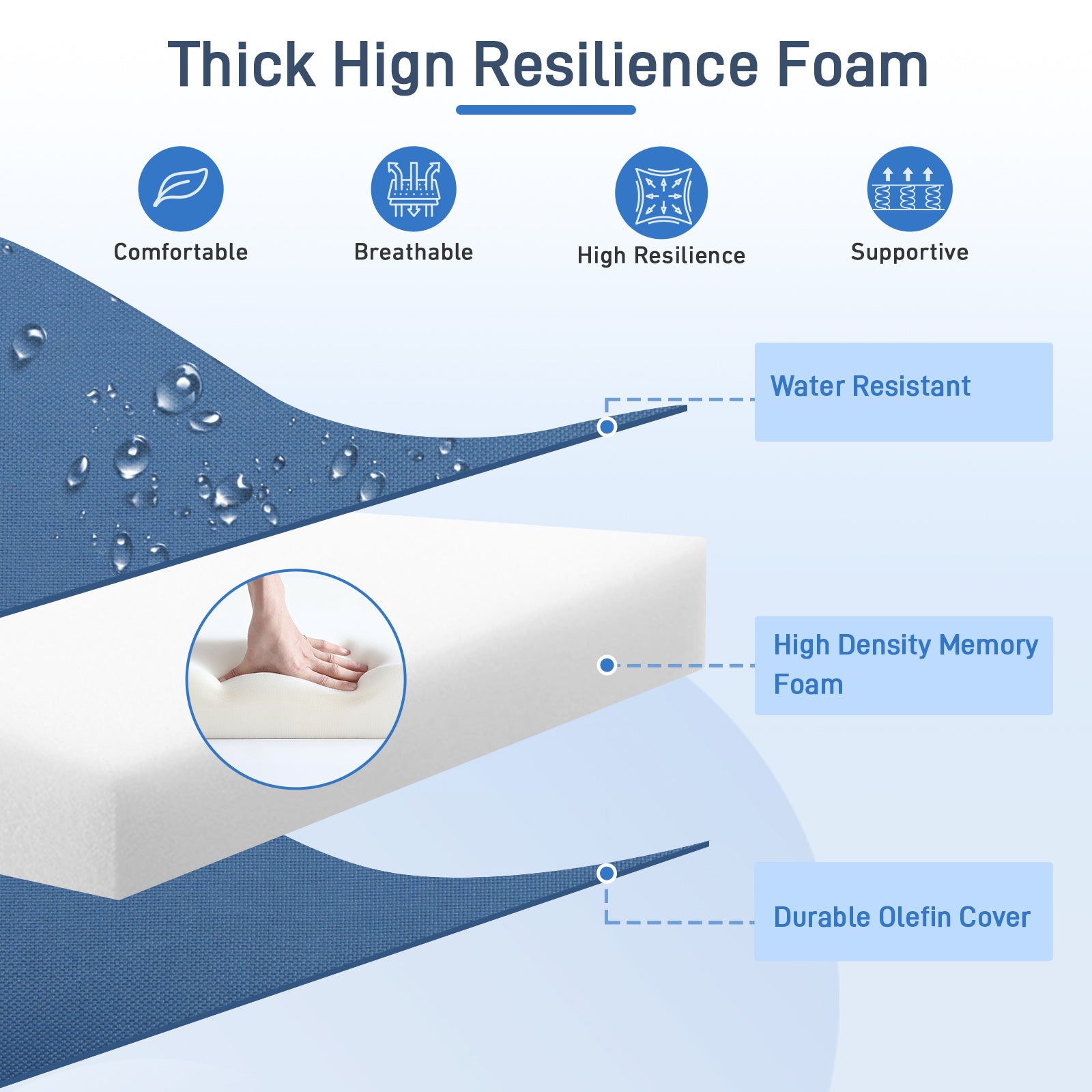 Thick Hign Resilience Foam

Comfortable

Breathable

High Resilience

Supportive

Water Resistant

High Density Memory Foam

Durable Olefin Cover