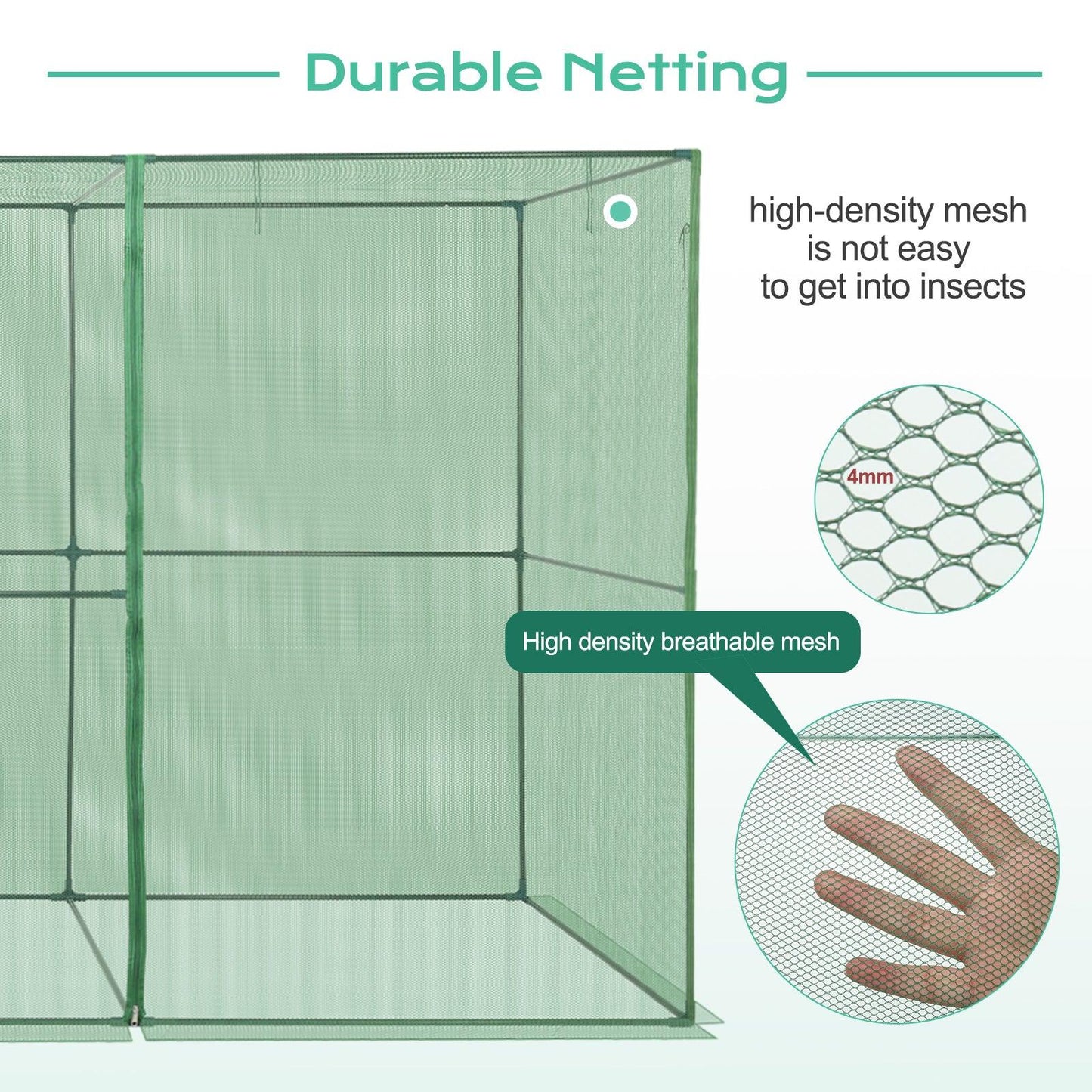 Durable Netting

high-density mesh
is not easy
to get into insects

4mm

High density breathable mesh