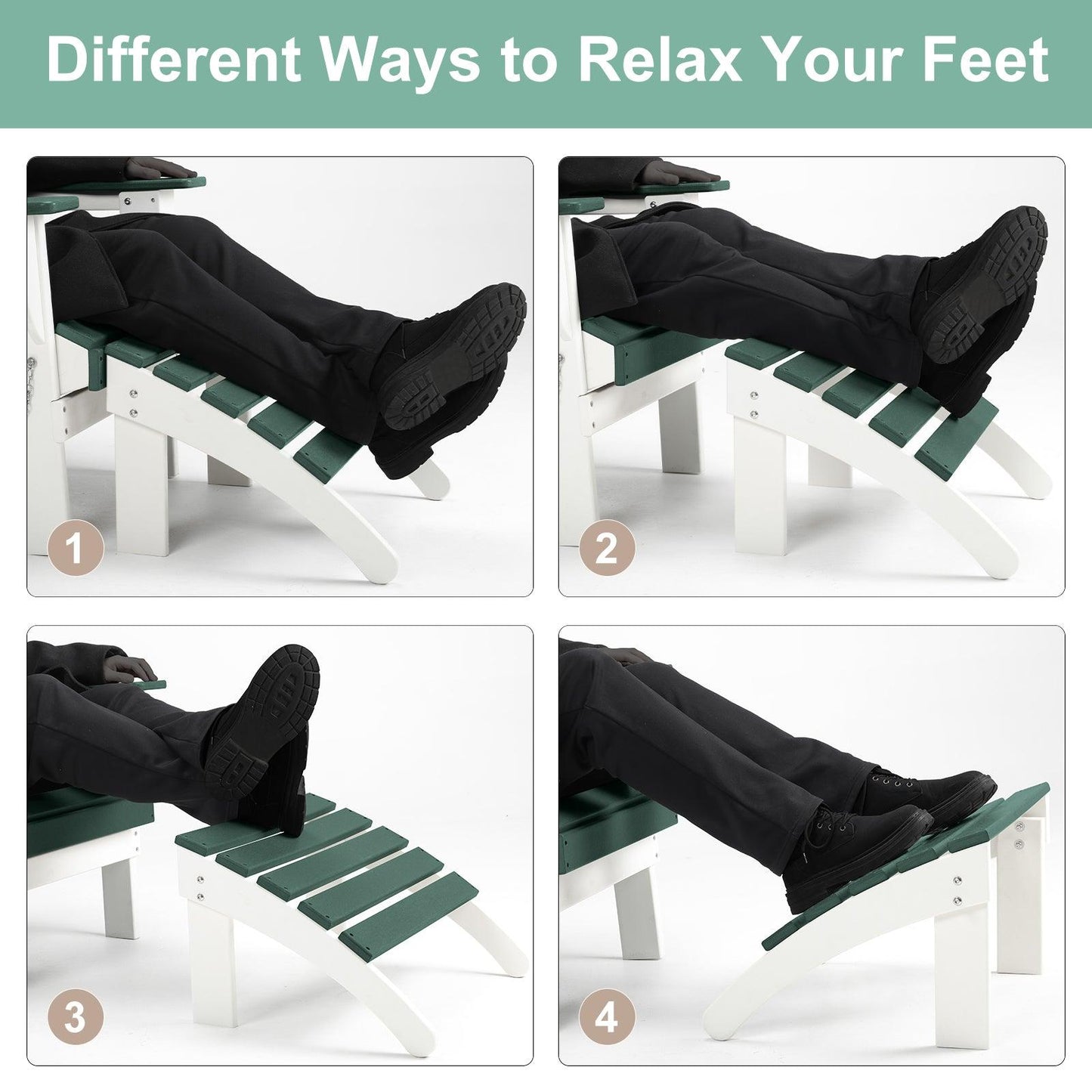 Different Ways to Relax Your Feet

1

2

3

4