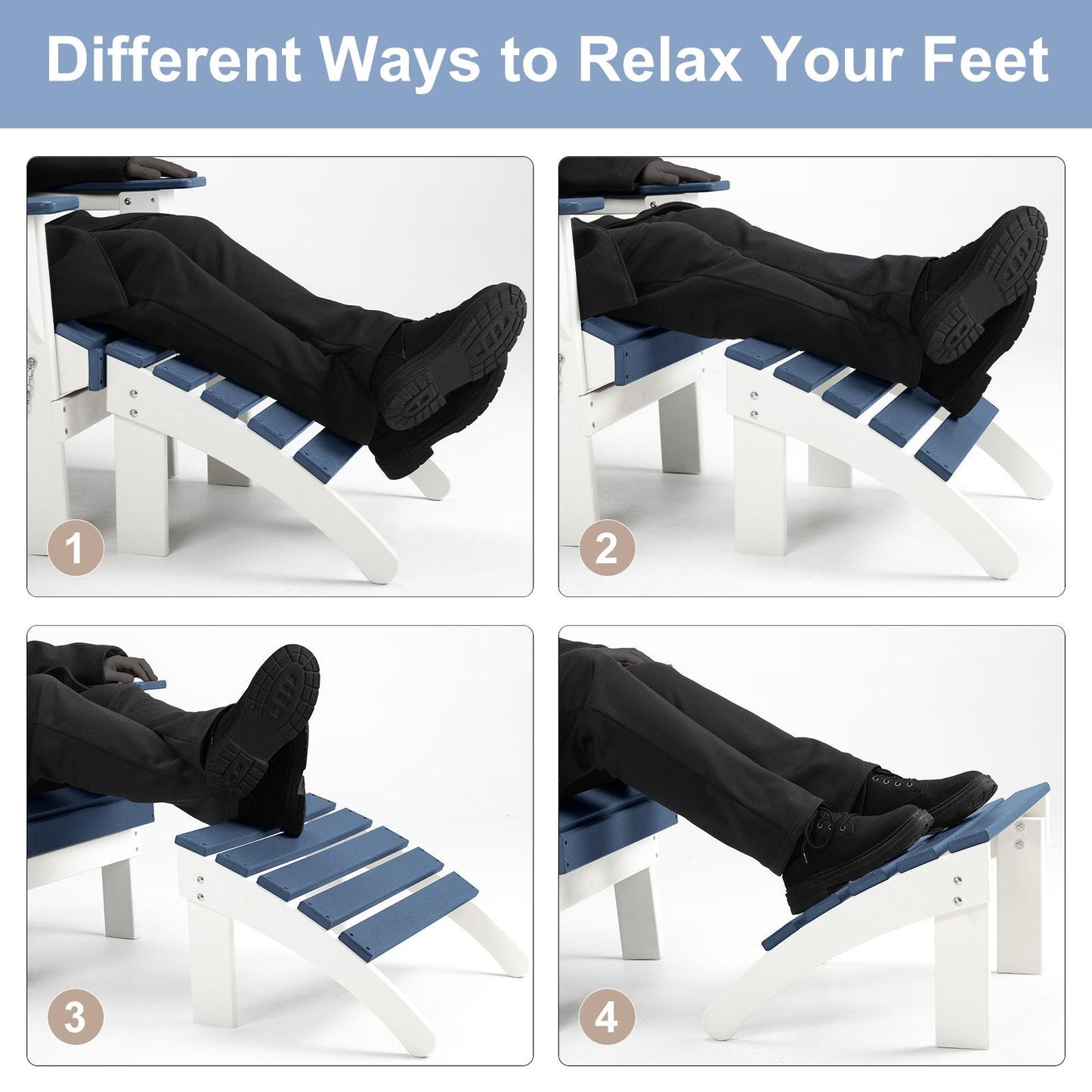 Different Ways to Relax Your Feet

1

2

3

4