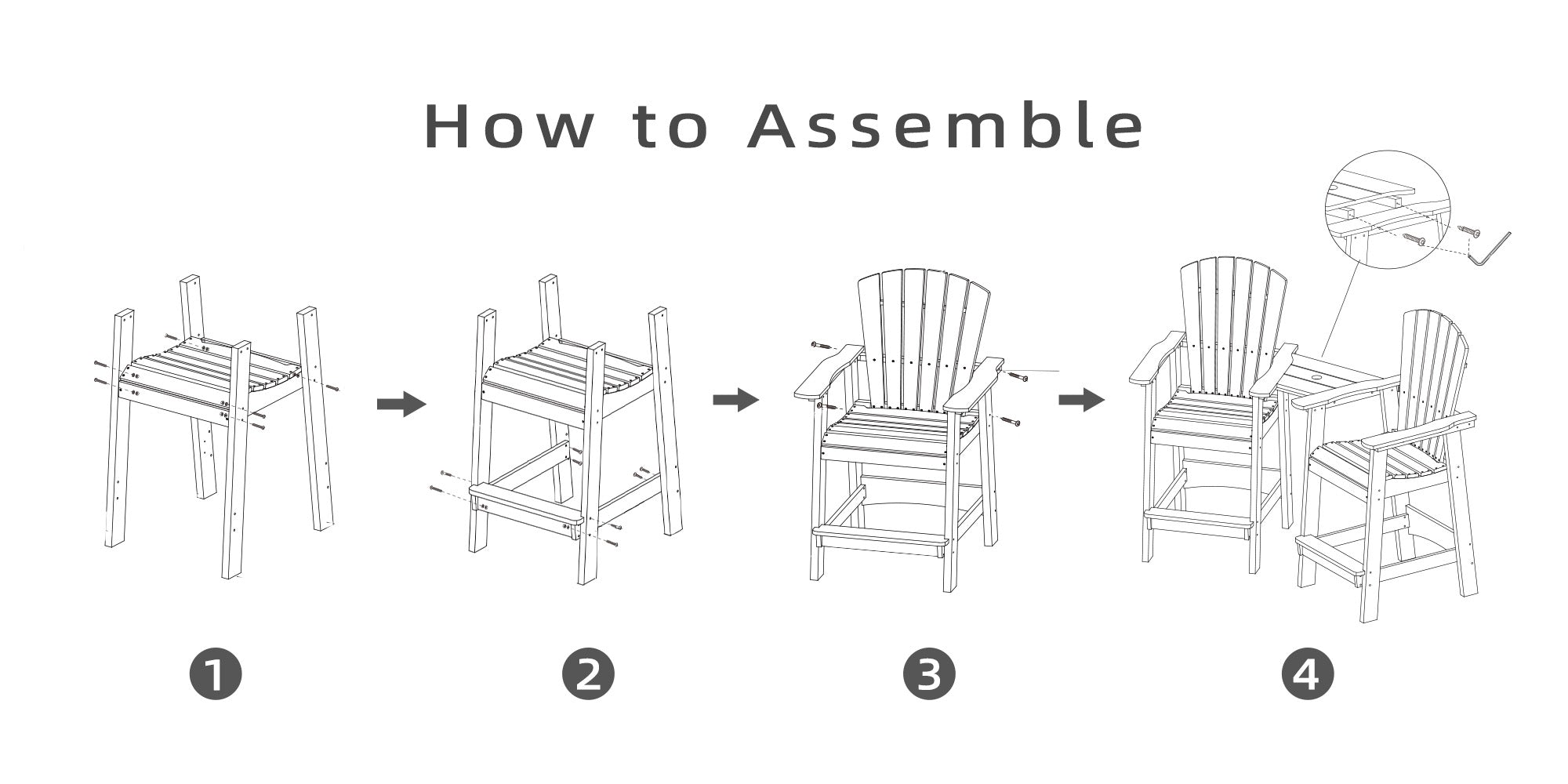 How to Assemble

1

2

3

4