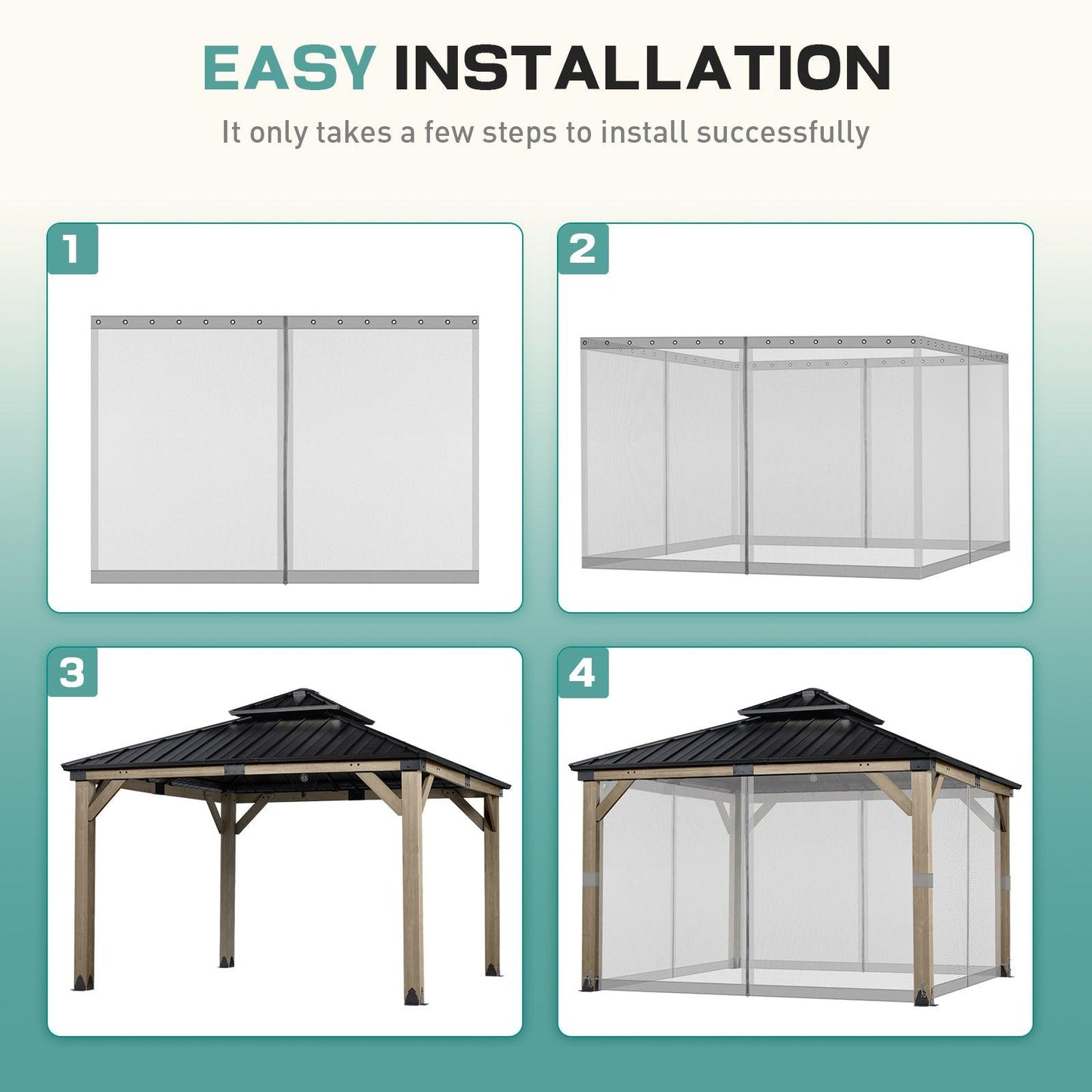 EASY INSTALLATION

It only takes a few steps to install successfully

1

2

3

4