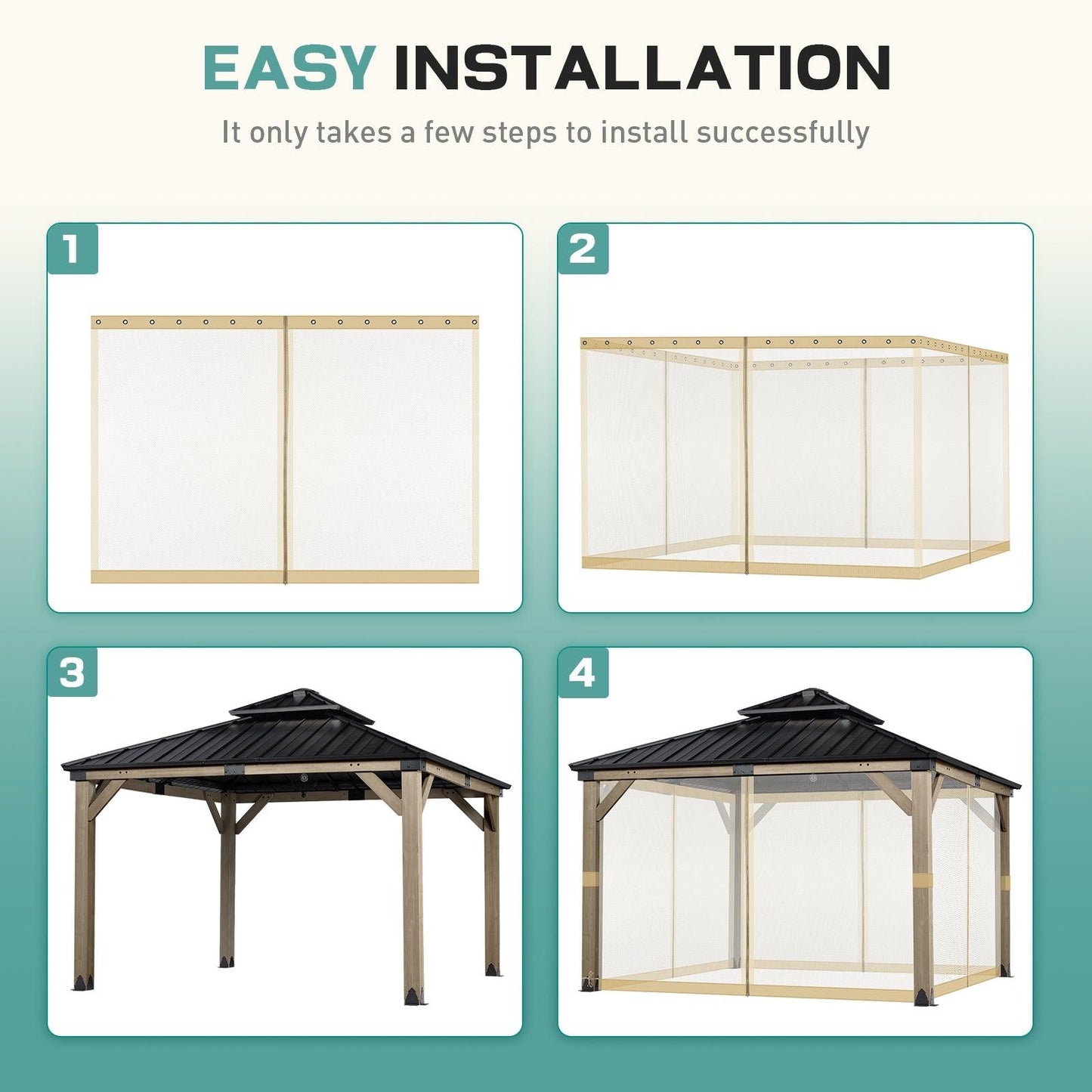 EASY INSTALLATION

It only takes a few steps to install successfully

1

2

3

4