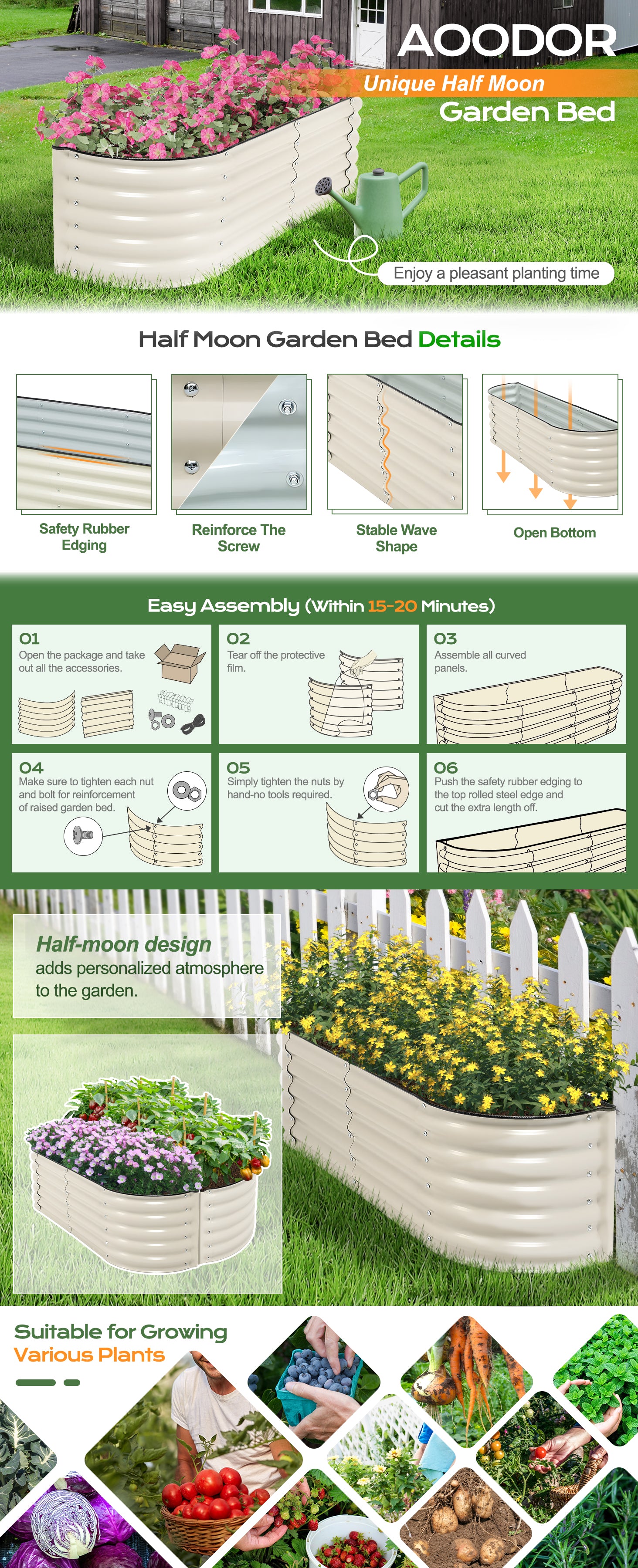 AOODOR

Unique Half Moon Garden Bed

Enjoy a pleasant planting time

Half Moon Garden Bed Details

Safety Rubber Edging

Reinforce The Screw

Stable Wave Shape

Open Bottom

Easy Assembly (Within 15-20 Minutes)

01
Open the package and take out all the accessories.

02
Tear off the protective film.

03
Assemble all curved panels.

04
Make sure to tighten each nut and bolt for reinforcement of raised garden bed.

05
Simply tighten the nuts by hand-no tools required.

06
Push the safety rubber edging to the top rolled steel edge and cut the extra length off.

Half-moon design adds personalized atmosphere to the garden.

Suitable for Growing Various Plants