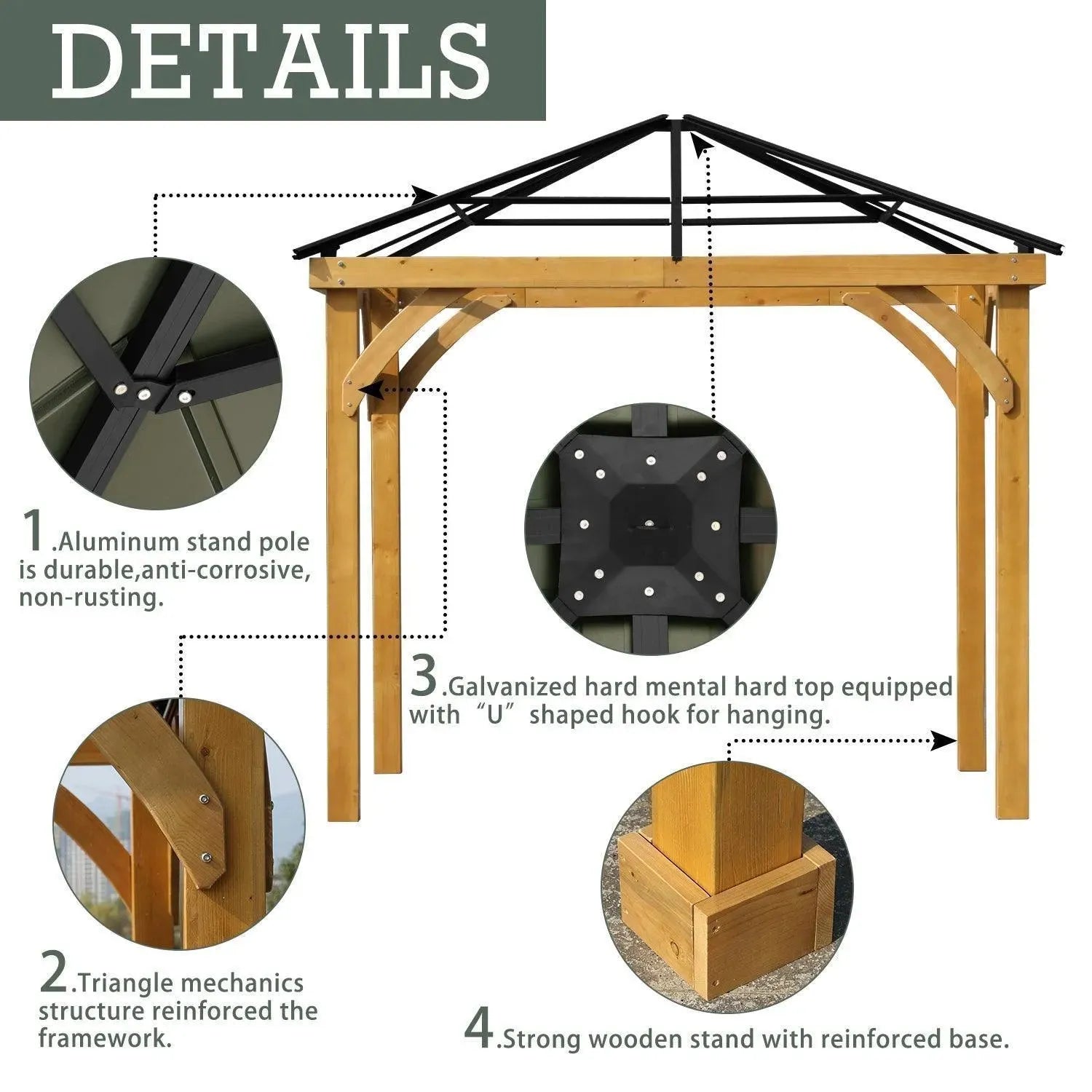 DETAILS

1.Aluminum stand pole is durable,anti-corrosive, non-rusting.

3.Galvanized hard mental hard top equipped with “U” shaped hook for hanging.

2.Triangle mechanics structure reinforced the framework.

4.Strong wooden stand with reinforced base.