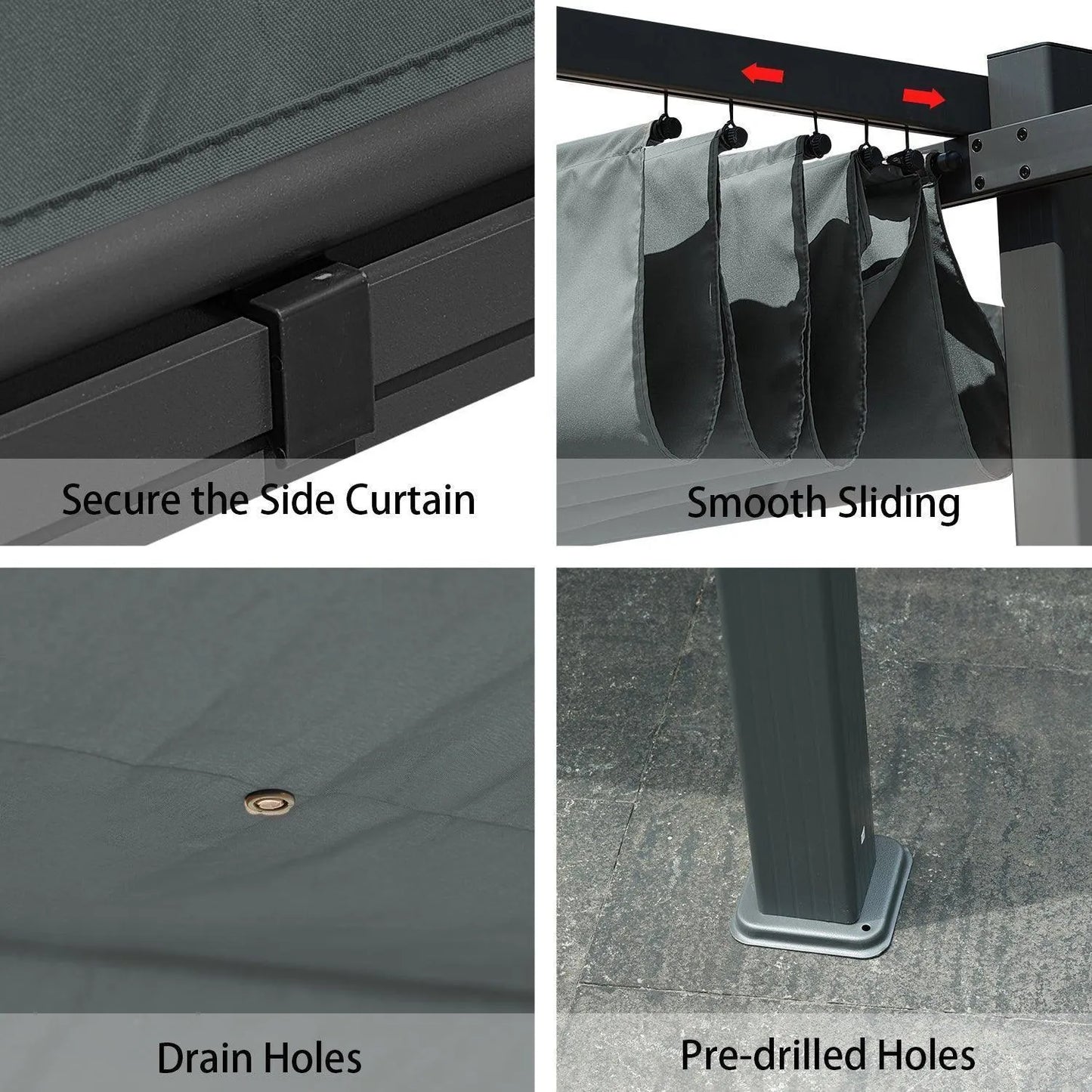 Secure the Side Curtain

Smooth Sliding

Drain Holes

Pre-drilled Holes