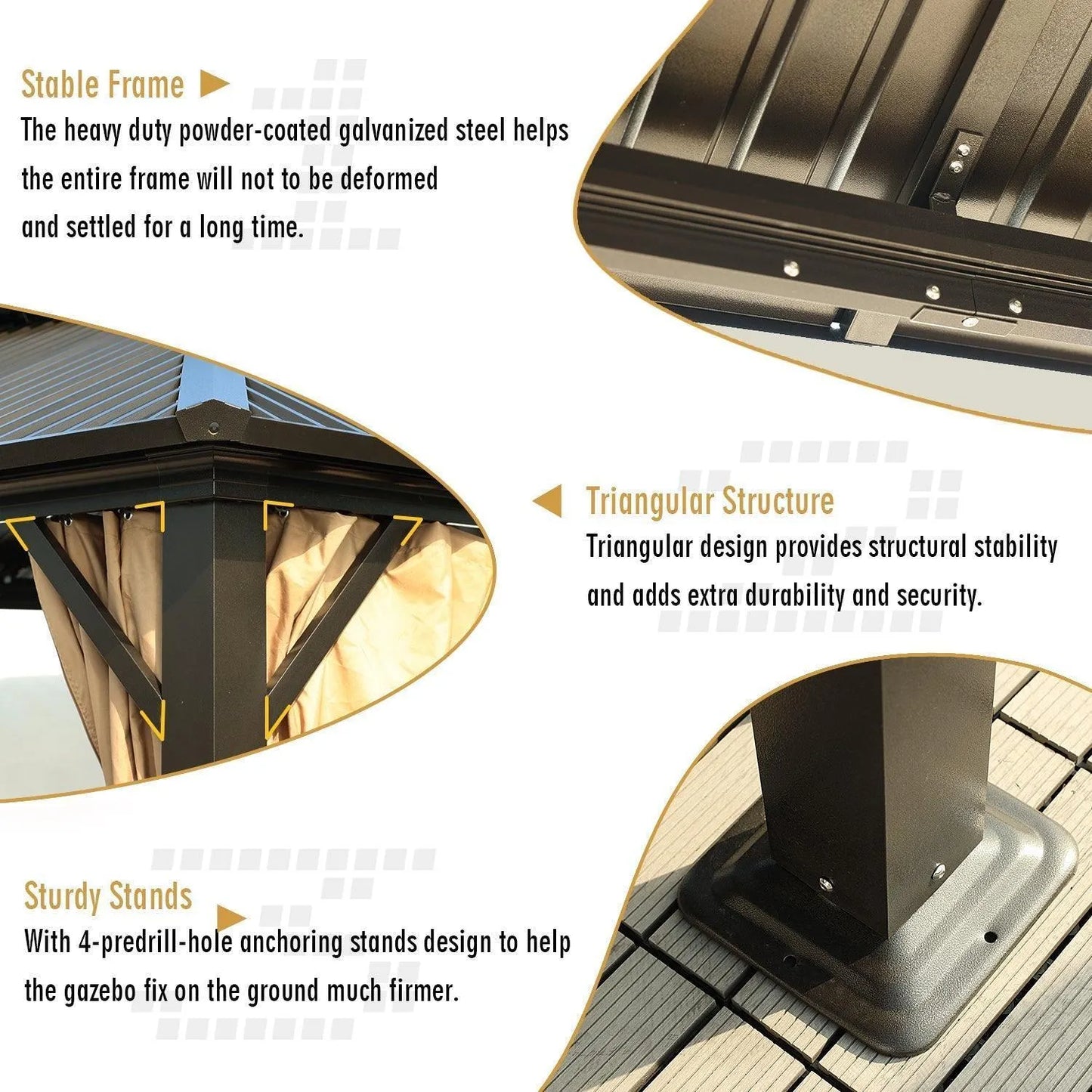 Stable Frame
The heavy duty powder-coated galvanized steel helps the entire frame will not to be deformed and settled for a long time.

Triangular Structure
Triangular design provides structural stability and adds extra durability and security.

Sturdy Stands
With 4-predrill-hole anchoring stands design to help the gazebo fix on the ground much firmer.