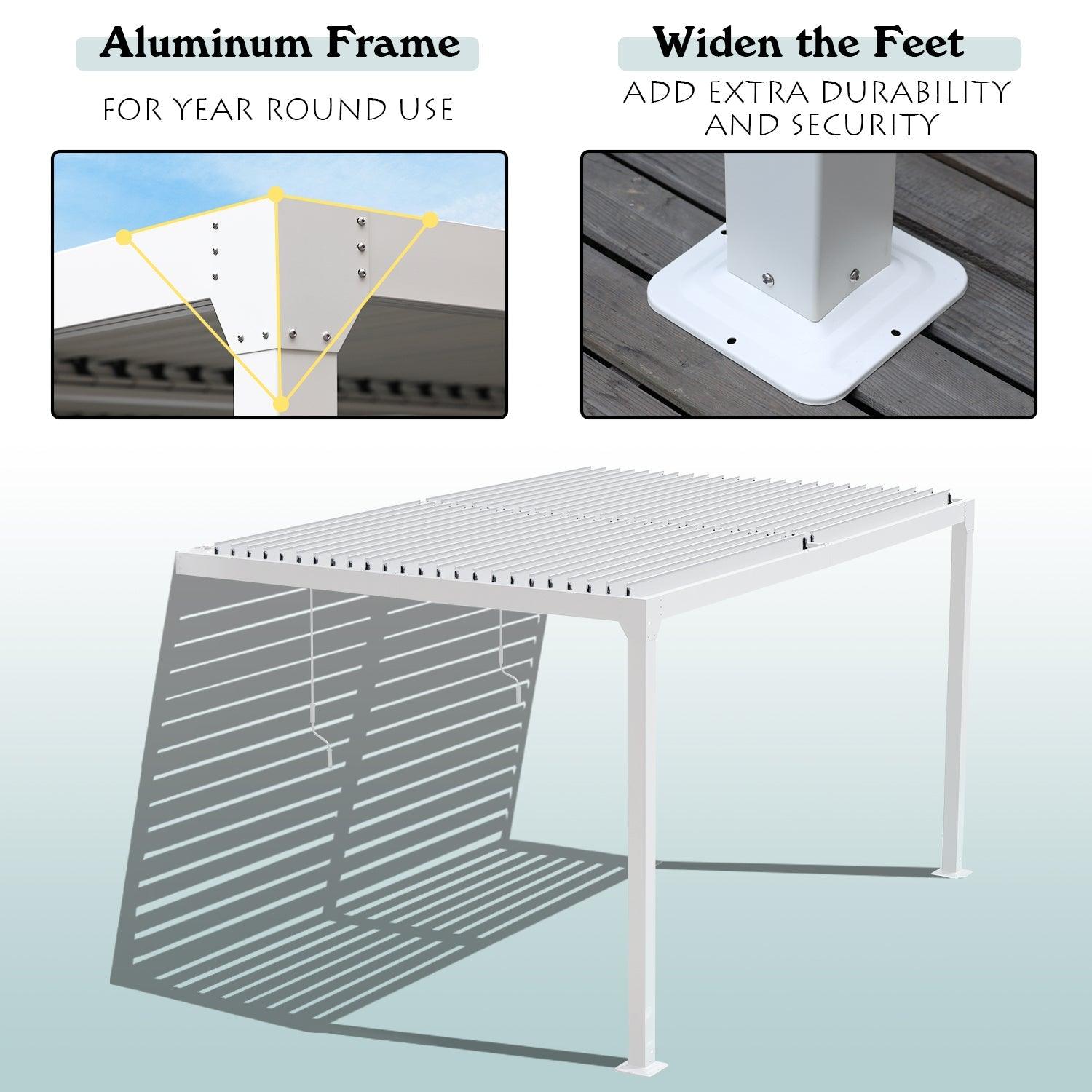 Aluminum Frame

FOR YEAR ROUND USE

Widen the Feet

ADD EXTRA DURABILITY AND SECURITY