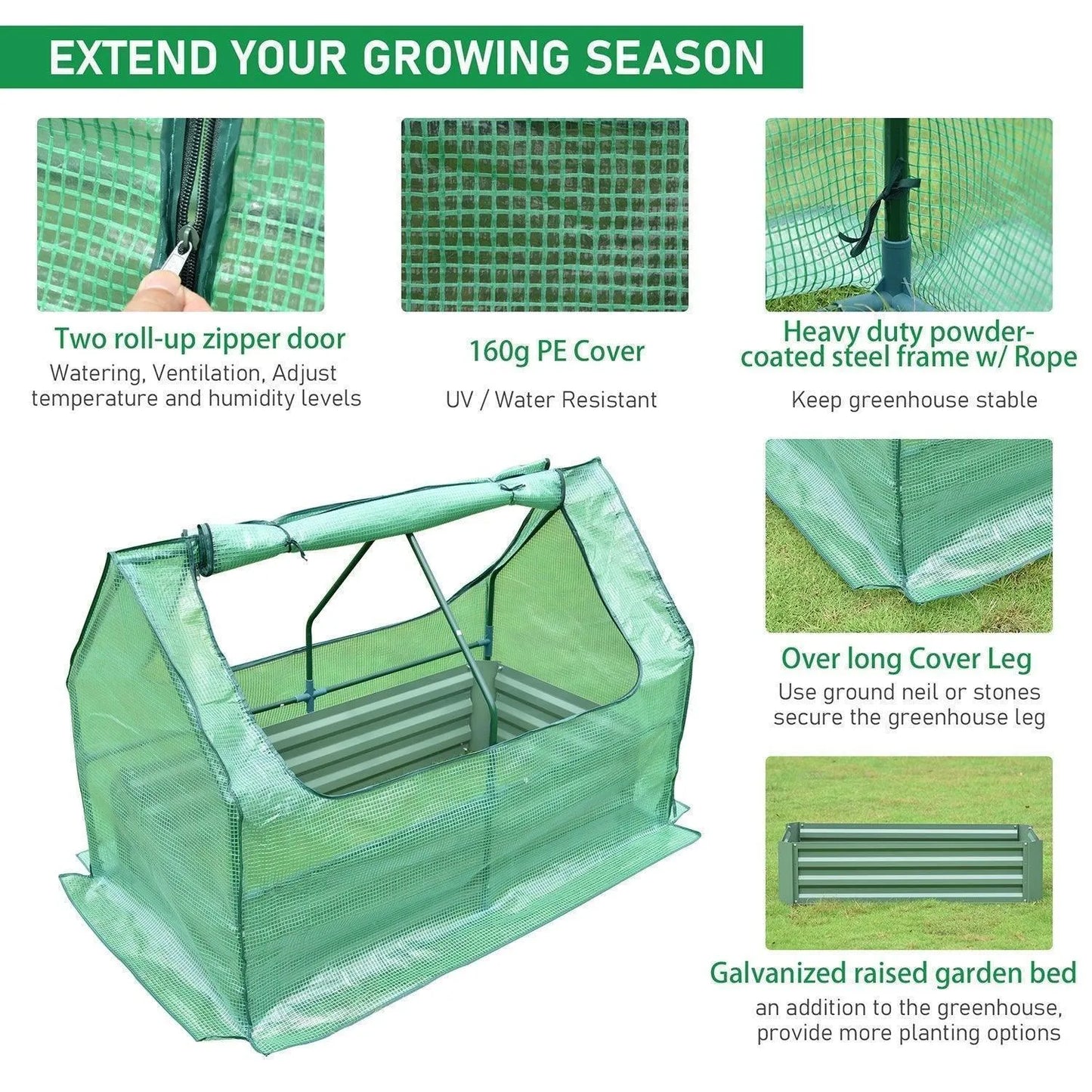 EXTEND YOUR GROWING SEASON

Two roll-up zipper door

Watering, Ventilation, Adjust temperature and humidity levels

160g PE Cover

UV / Water Resistant

Heavy duty powder-coated steel frame w/ Rope

Keep greenhouse stable

Over long Cover Leg

Use ground neil or stones secure the greenhouse leg

Galvanized raised garden bed

an addition to the greenhouse, provide more planting options