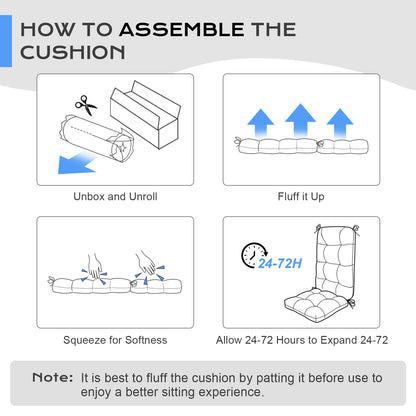 HOW TO ASSEMBLE THE CUSHION

Unbox and Unroll

Fluff it Up

Squeeze for Softness

24-72H

Allow 24-72 Hours to Expand 24-72

Note: It is best to fluff the cushion by patting it before use to enjoy a better sitting experience.