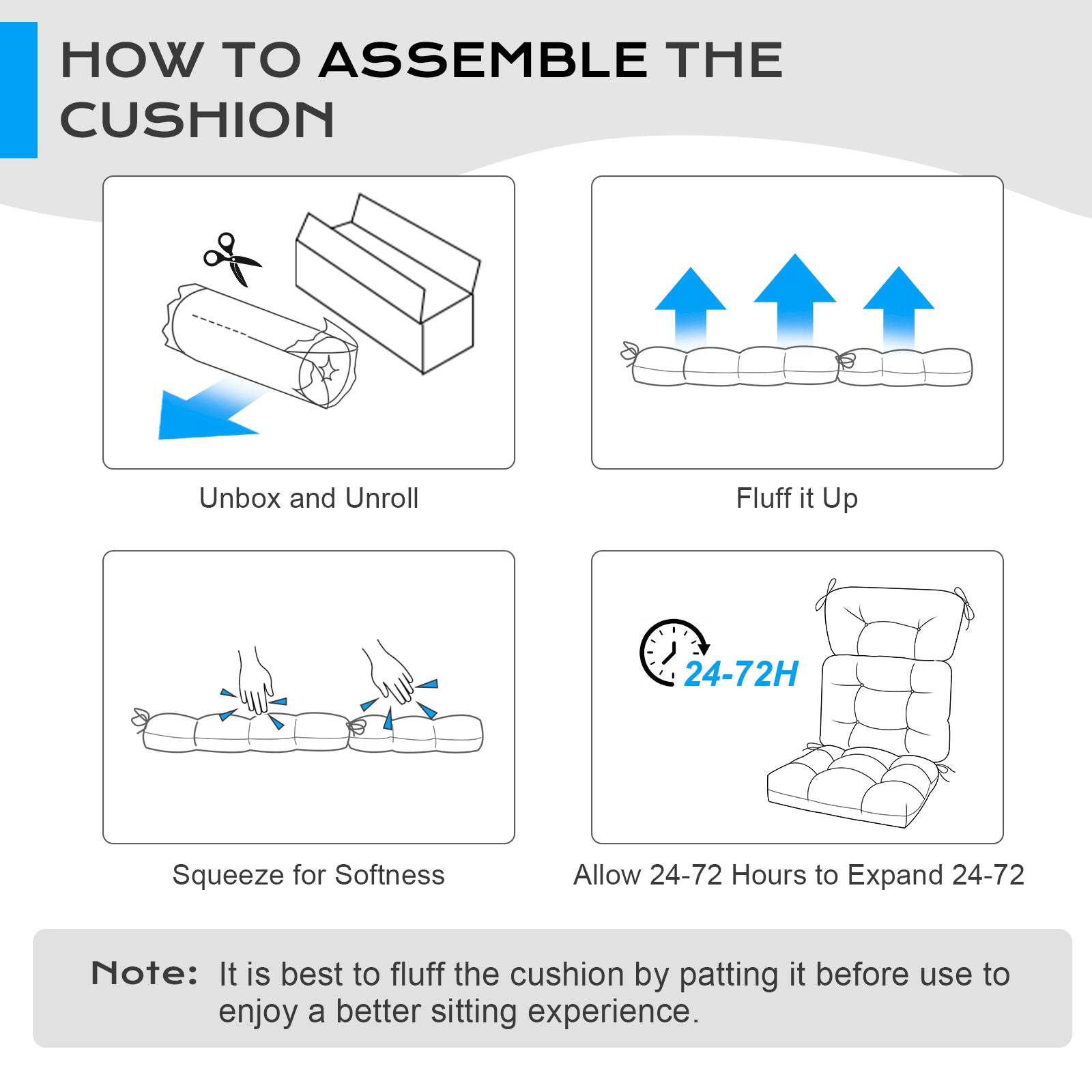 HOW TO ASSEMBLE THE CUSHION

Unbox and Unroll

Fluff it Up

Squeeze for Softness

24-72H

Allow 24-72 Hours to Expand 24-72

Note: It is best to fluff the cushion by patting it before use to enjoy a better sitting experience.