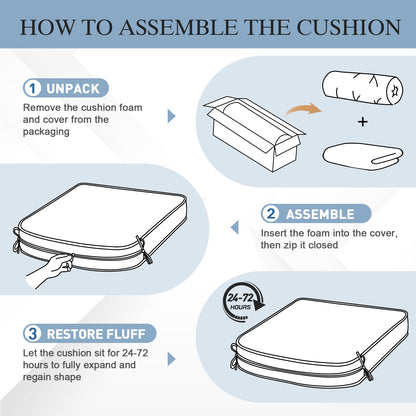 HOW TO ASSEMBLE THE CUSHION

1 UNPACK
Remove the cushion foam and cover from the packaging

+

2 ASSEMBLE
Insert the foam into the cover, then zip it closed

24-72 HOURS

3 RESTORE FLUFF
Let the cushion sit for 24-72 hours to fully expand and regain shape