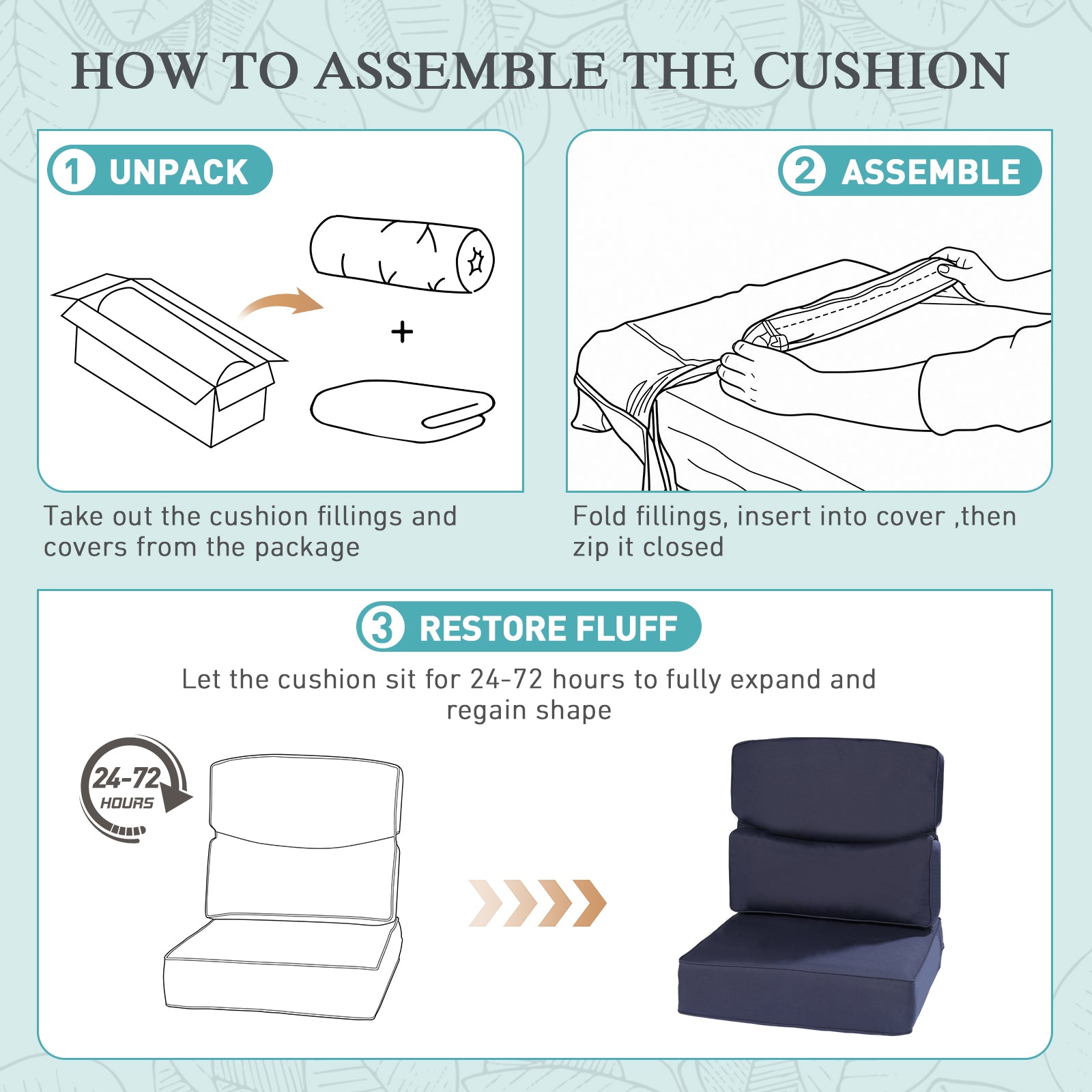 HOW TO ASSEMBLE THE CUSHION

1 UNPACK

+

Take out the cushion fillings and covers from the package

2 ASSEMBLE

Fold fillings, insert into cover ,then zip it closed

3 RESTORE FLUFF

Let the cushion sit for 24-72 hours to fully expand and regain shape

24-72 HOURS