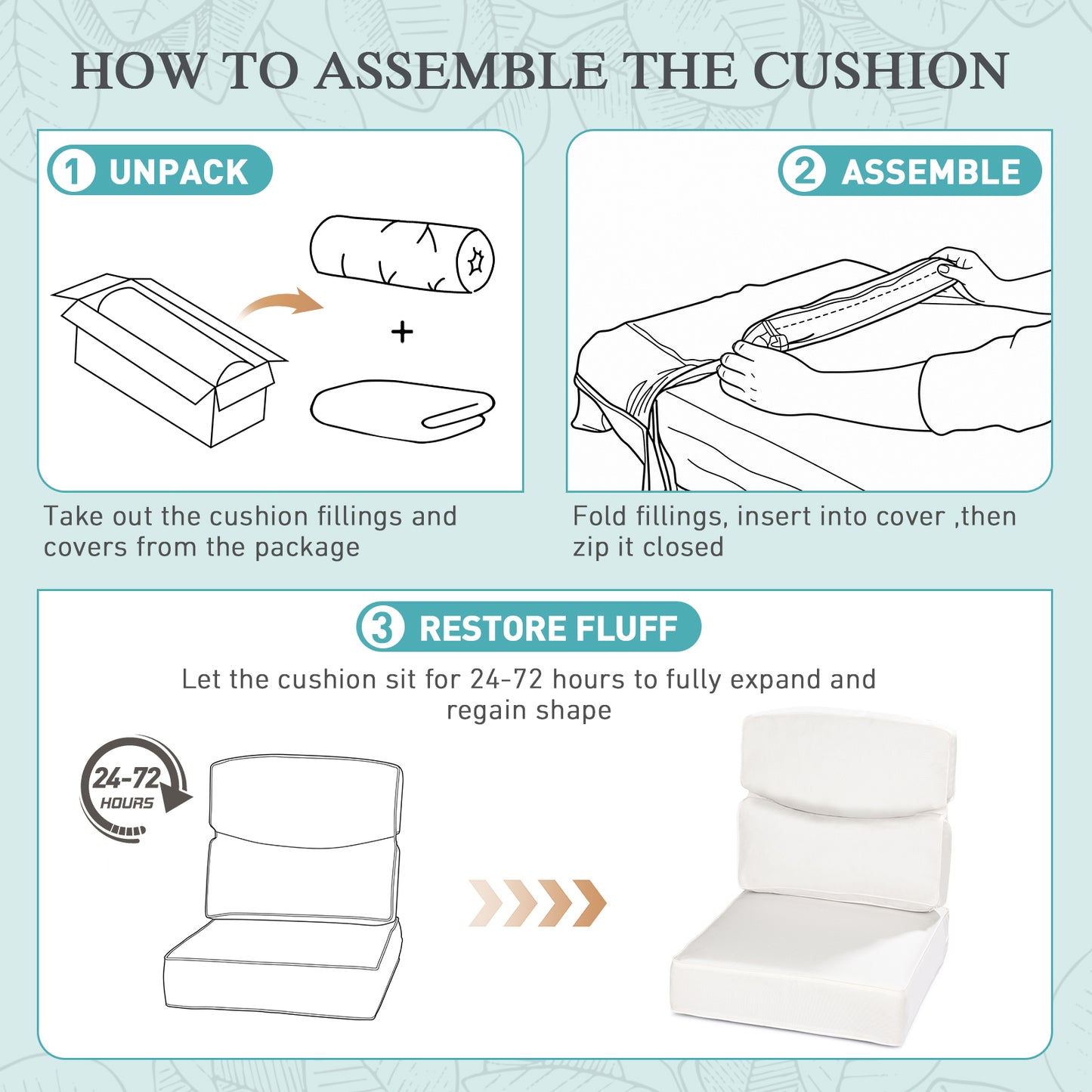 HOW TO ASSEMBLE THE CUSHION

1 UNPACK

+

Take out the cushion fillings and covers from the package

2 ASSEMBLE

Fold fillings, insert into cover ,then zip it closed

3 RESTORE FLUFF

Let the cushion sit for 24-72 hours to fully expand and regain shape

24-72 HOURS