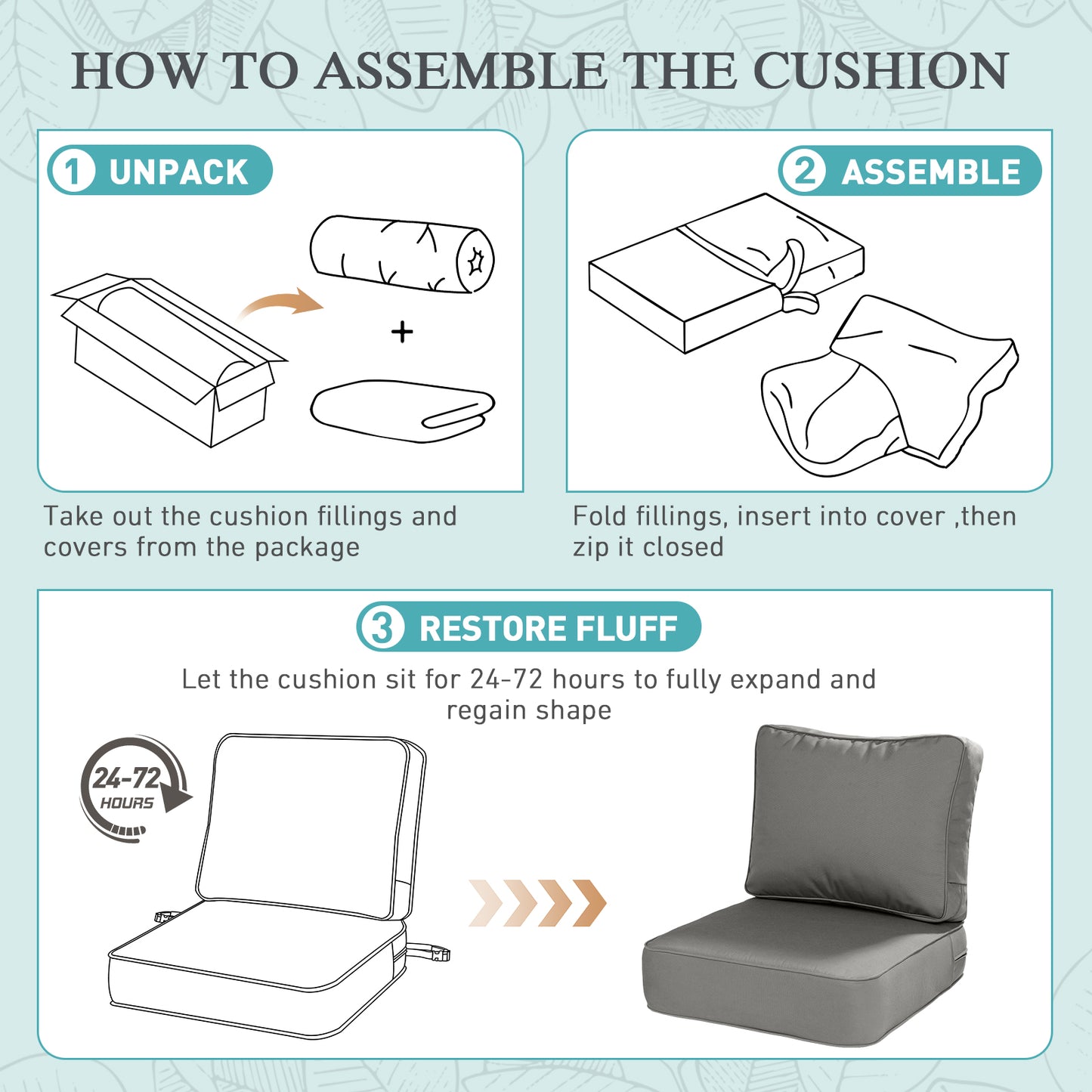 HOW TO ASSEMBLE THE CUSHION

1 UNPACK

+

Take out the cushion fillings and covers from the package

2 ASSEMBLE

Fold fillings, insert into cover ,then zip it closed

3 RESTORE FLUFF

Let the cushion sit for 24-72 hours to fully expand and regain shape

24-72 HOURS