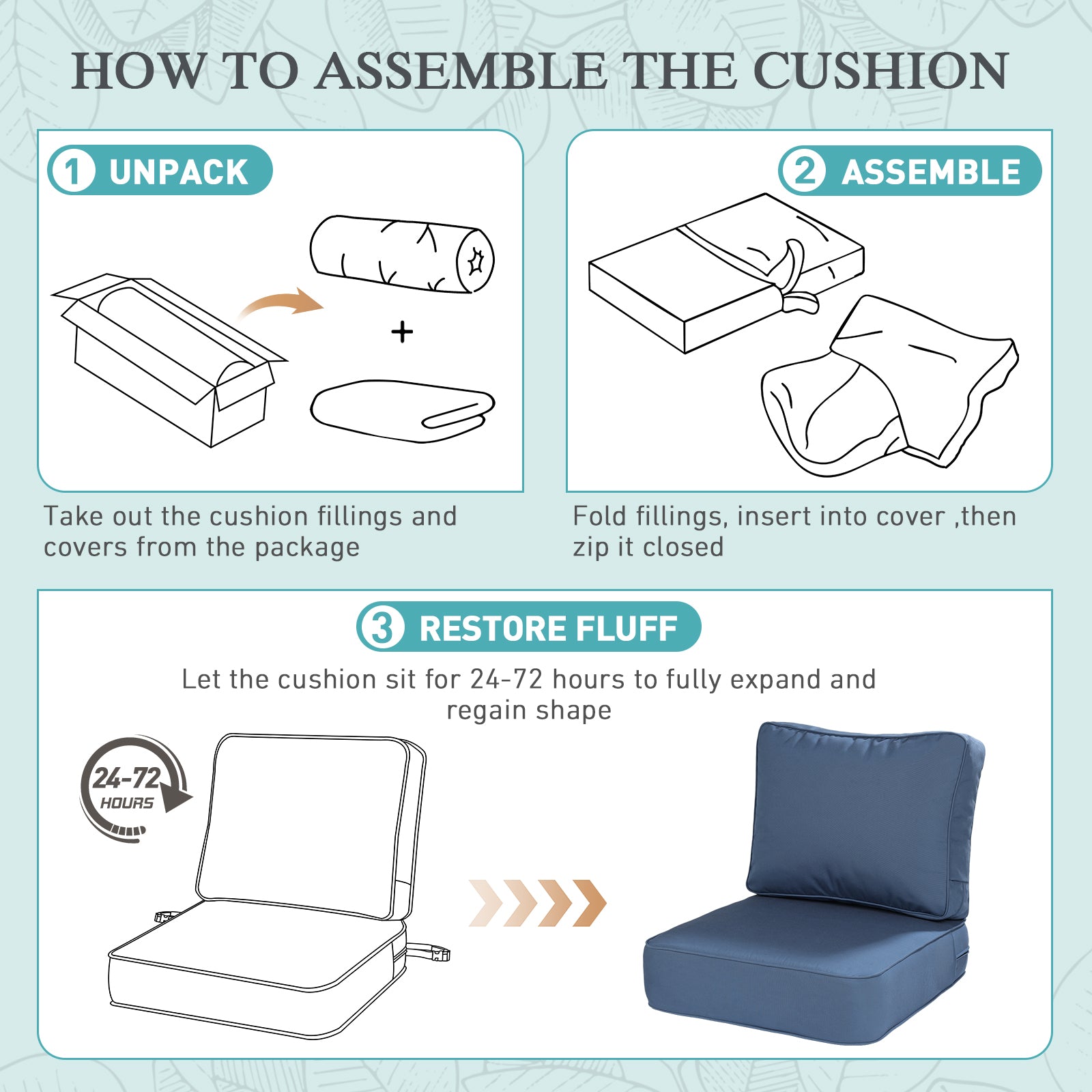 HOW TO ASSEMBLE THE CUSHION

1 UNPACK

+

Take out the cushion fillings and covers from the package

2 ASSEMBLE

Fold fillings, insert into cover ,then zip it closed

3 RESTORE FLUFF

Let the cushion sit for 24-72 hours to fully expand and regain shape

24-72 HOURS