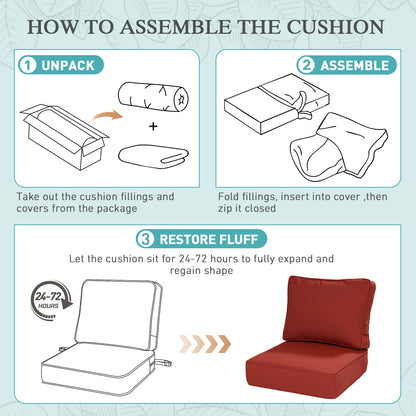 HOW TO ASSEMBLE THE CUSHION

1 UNPACK

+

Take out the cushion fillings and covers from the package

2 ASSEMBLE

Fold fillings, insert into cover ,then zip it closed

3 RESTORE FLUFF

Let the cushion sit for 24-72 hours to fully expand and regain shape

24-72 HOURS