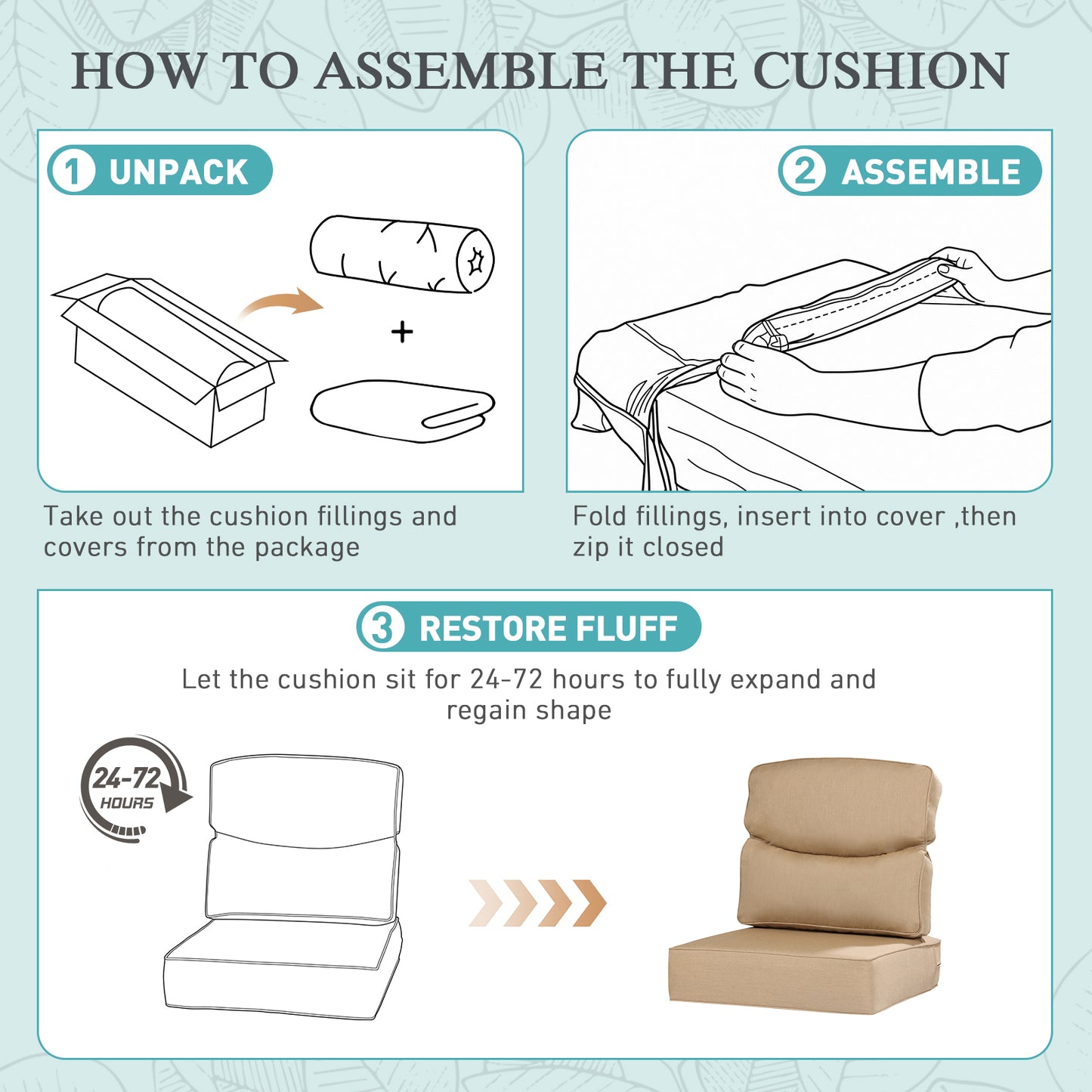 HOW TO ASSEMBLE THE CUSHION

1 UNPACK

+

Take out the cushion fillings and covers from the package

2 ASSEMBLE

Fold fillings, insert into cover ,then zip it closed

3 RESTORE FLUFF

Let the cushion sit for 24-72 hours to fully expand and regain shape

24-72 HOURS