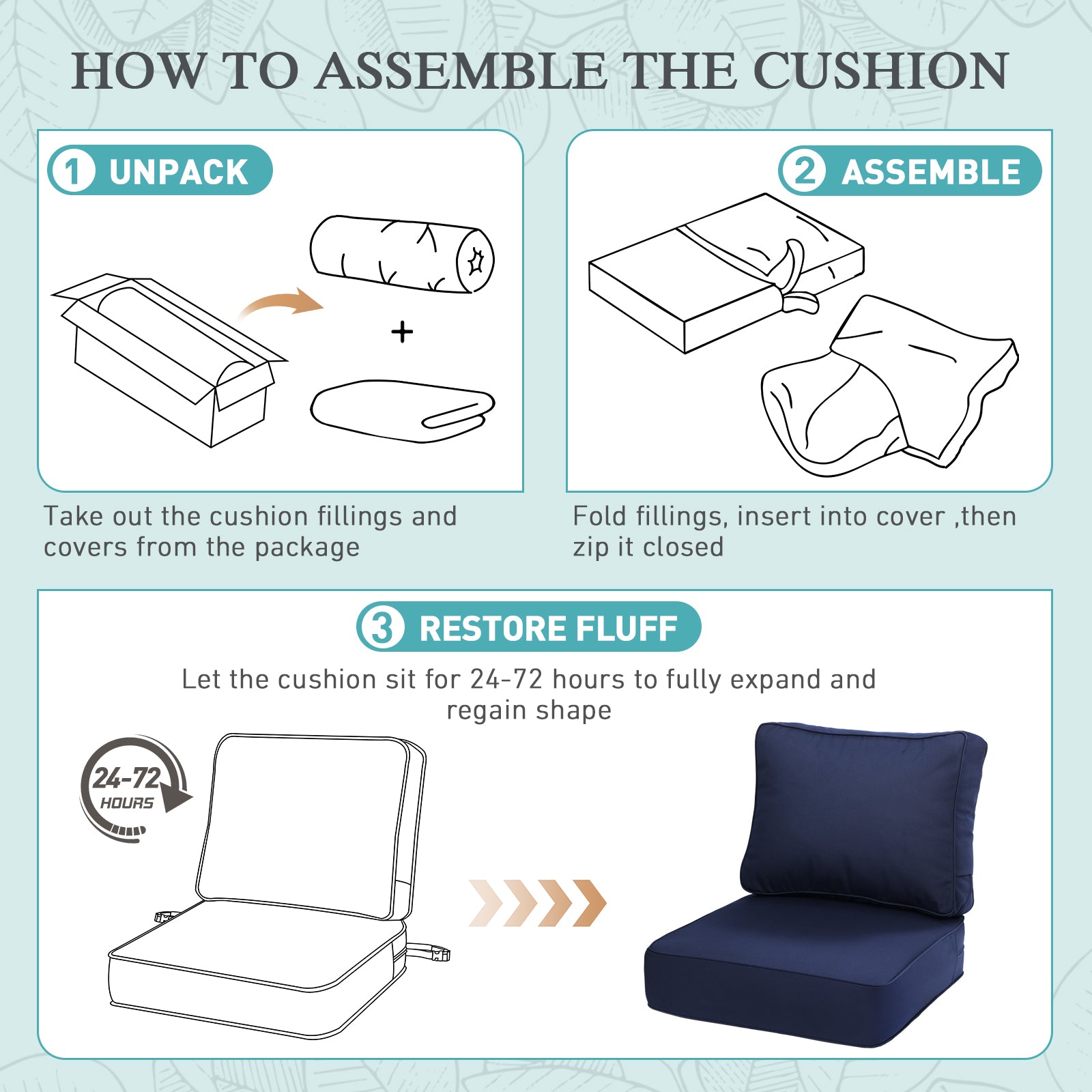 HOW TO ASSEMBLE THE CUSHION

1 UNPACK

+

Take out the cushion fillings and covers from the package

2 ASSEMBLE

Fold fillings, insert into cover ,then zip it closed

3 RESTORE FLUFF

Let the cushion sit for 24-72 hours to fully expand and regain shape

24-72 HOURS