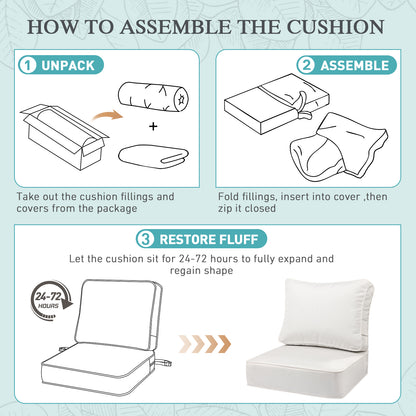 HOW TO ASSEMBLE THE CUSHION

1 UNPACK

+

Take out the cushion fillings and covers from the package

2 ASSEMBLE

Fold fillings, insert into cover ,then zip it closed

3 RESTORE FLUFF

Let the cushion sit for 24-72 hours to fully expand and regain shape

24-72 HOURS