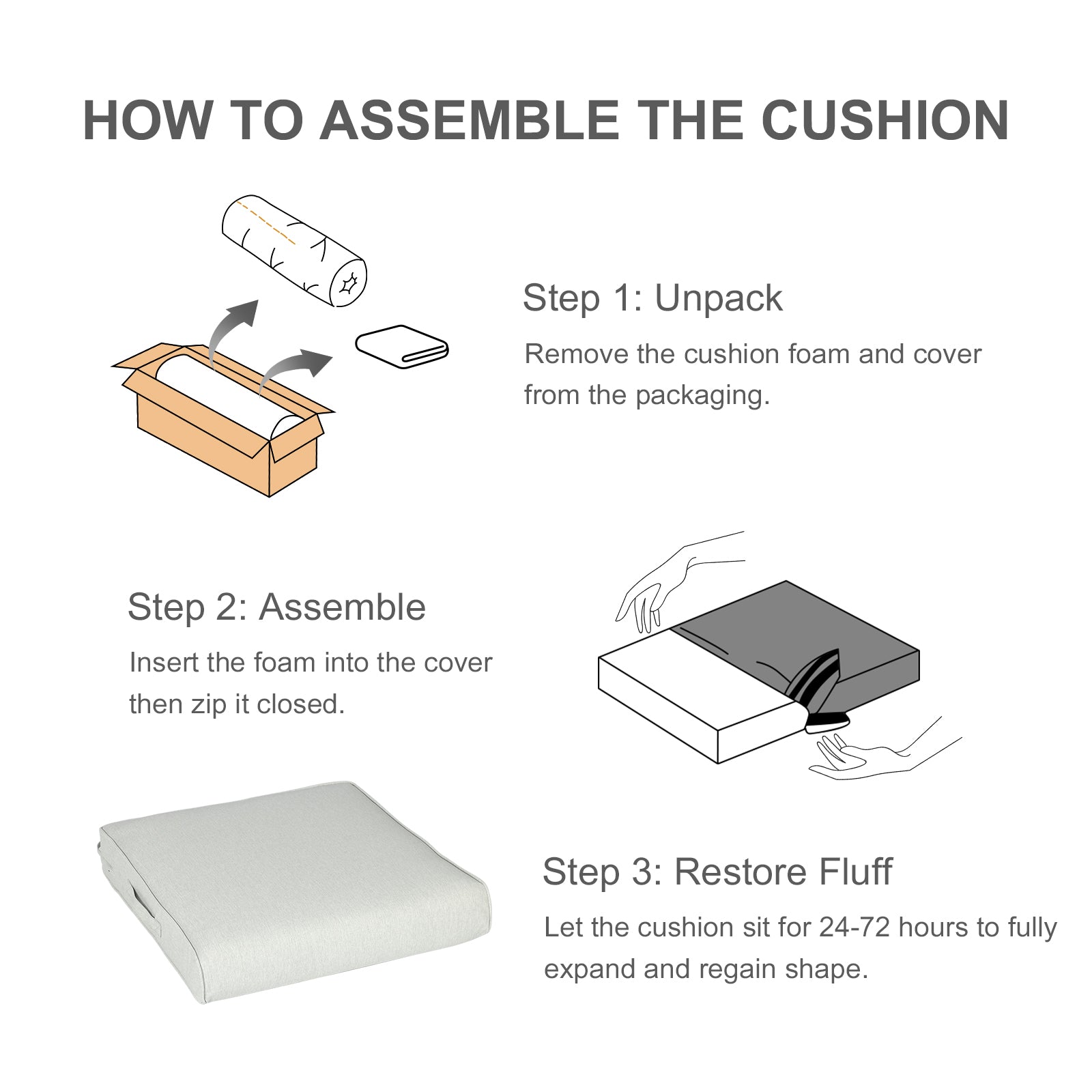 HOW TO ASSEMBLE THE CUSHION

Step 1: Unpack

Remove the cushion foam and cover from the packaging.

Step 2: Assemble

Insert the foam into the cover then zip it closed.

Step 3: Restore Fluff

Let the cushion sit for 24-72 hours to fully expand and regain shape.