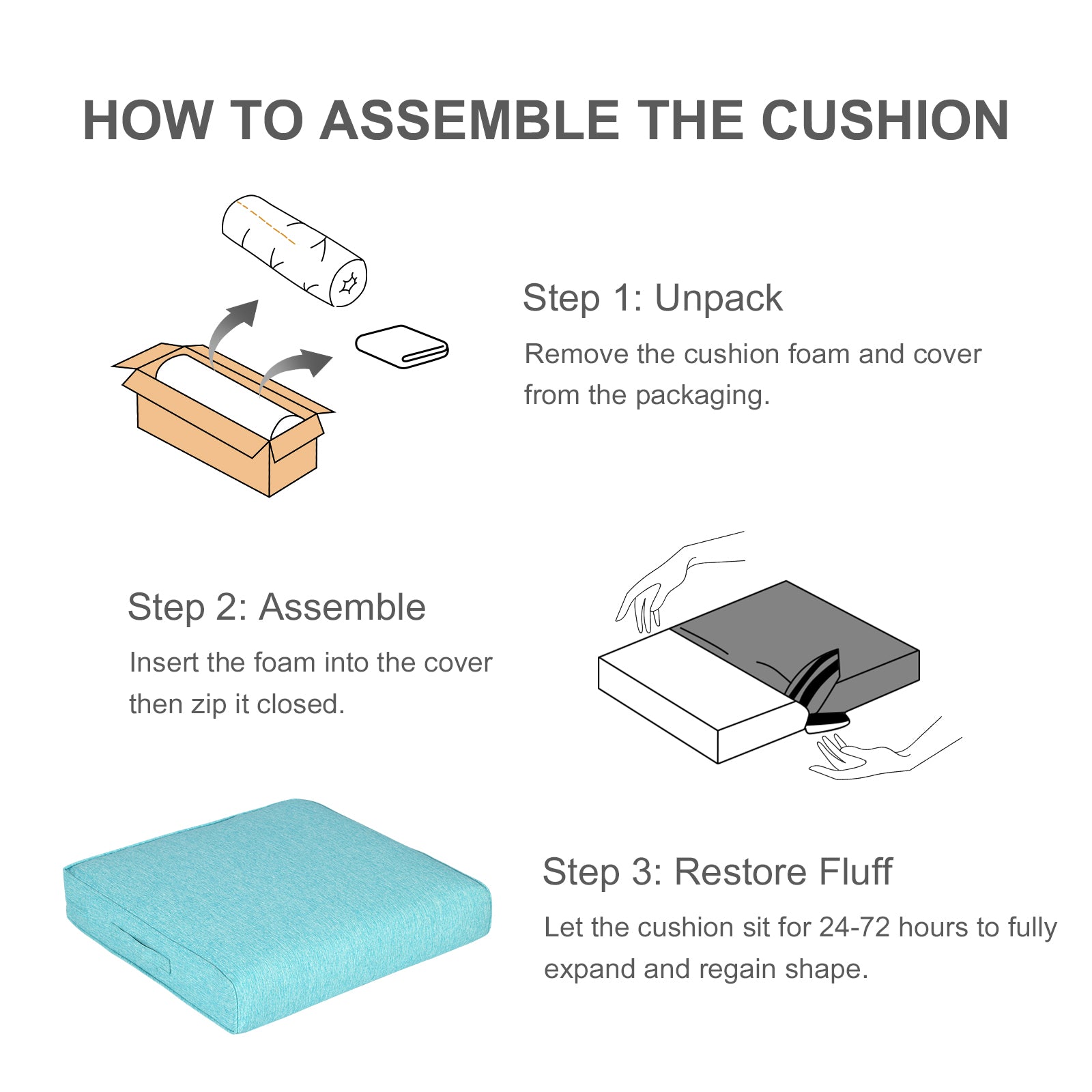 HOW TO ASSEMBLE THE CUSHION

Step 1: Unpack

Remove the cushion foam and cover from the packaging.

Step 2: Assemble

Insert the foam into the cover then zip it closed.

Step 3: Restore Fluff

Let the cushion sit for 24-72 hours to fully expand and regain shape.