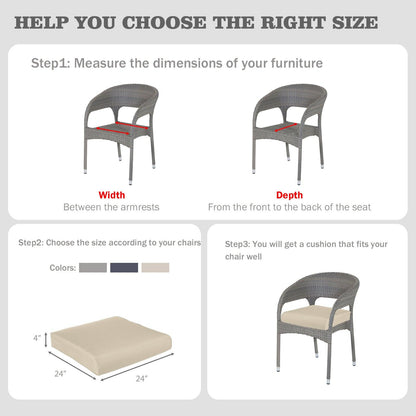 HELP YOU CHOOSE THE RIGHT SIZE

Step1: Measure the dimensions of your furniture

Width
Between the armrests

Depth
From the front to the back of the seat

Step2: Choose the size according to your chairs

Colors:

4"

24"

24"

Step3: You will get a cushion that fits your chair well