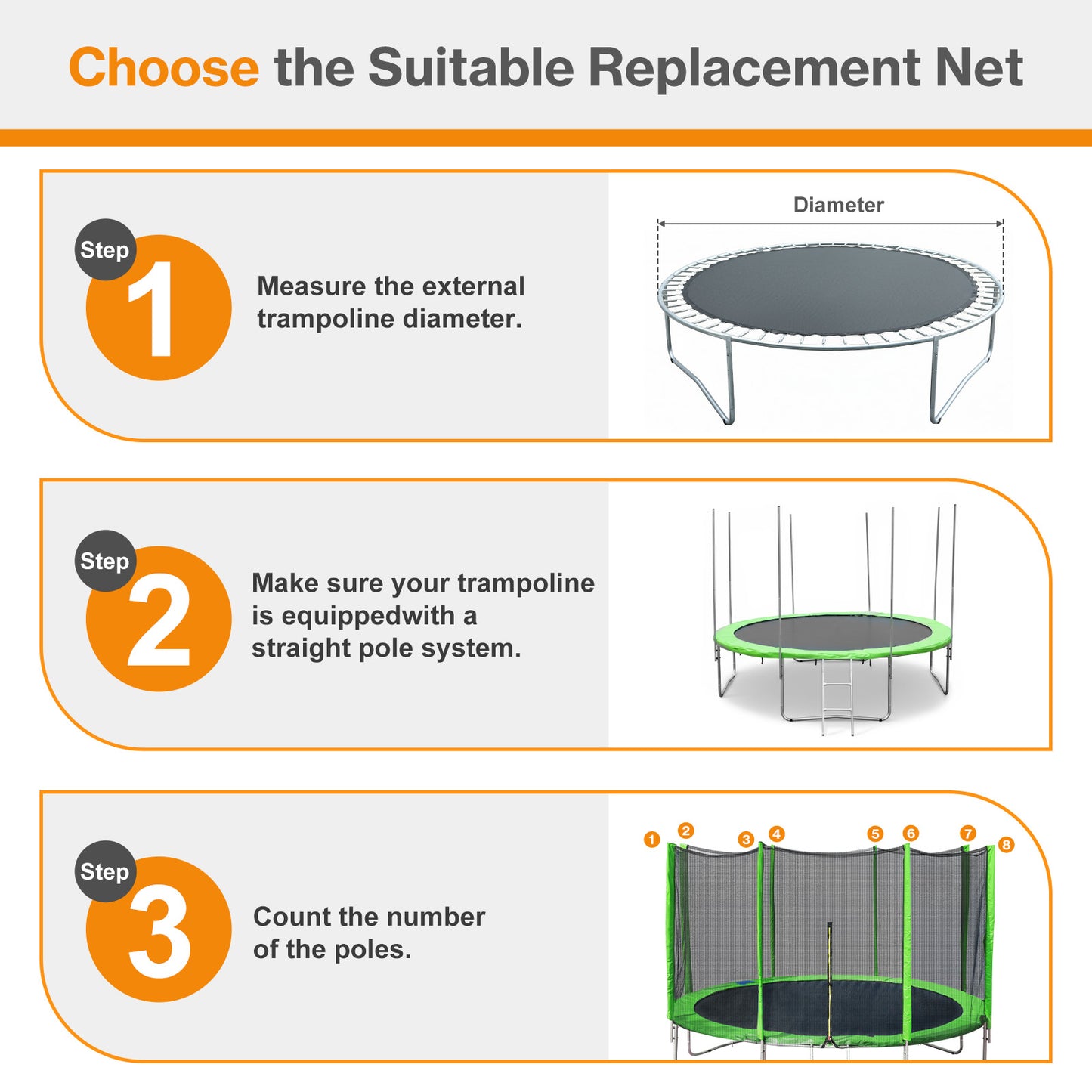 Choose the Suitable Replacement Net

Step 1

Measure the external trampoline diameter.

Diameter

Step 2

Make sure your trampoline is equippedwith a straight pole system.

Step 3

Count the number of the poles.

1 2 3 4 5 6 7 8