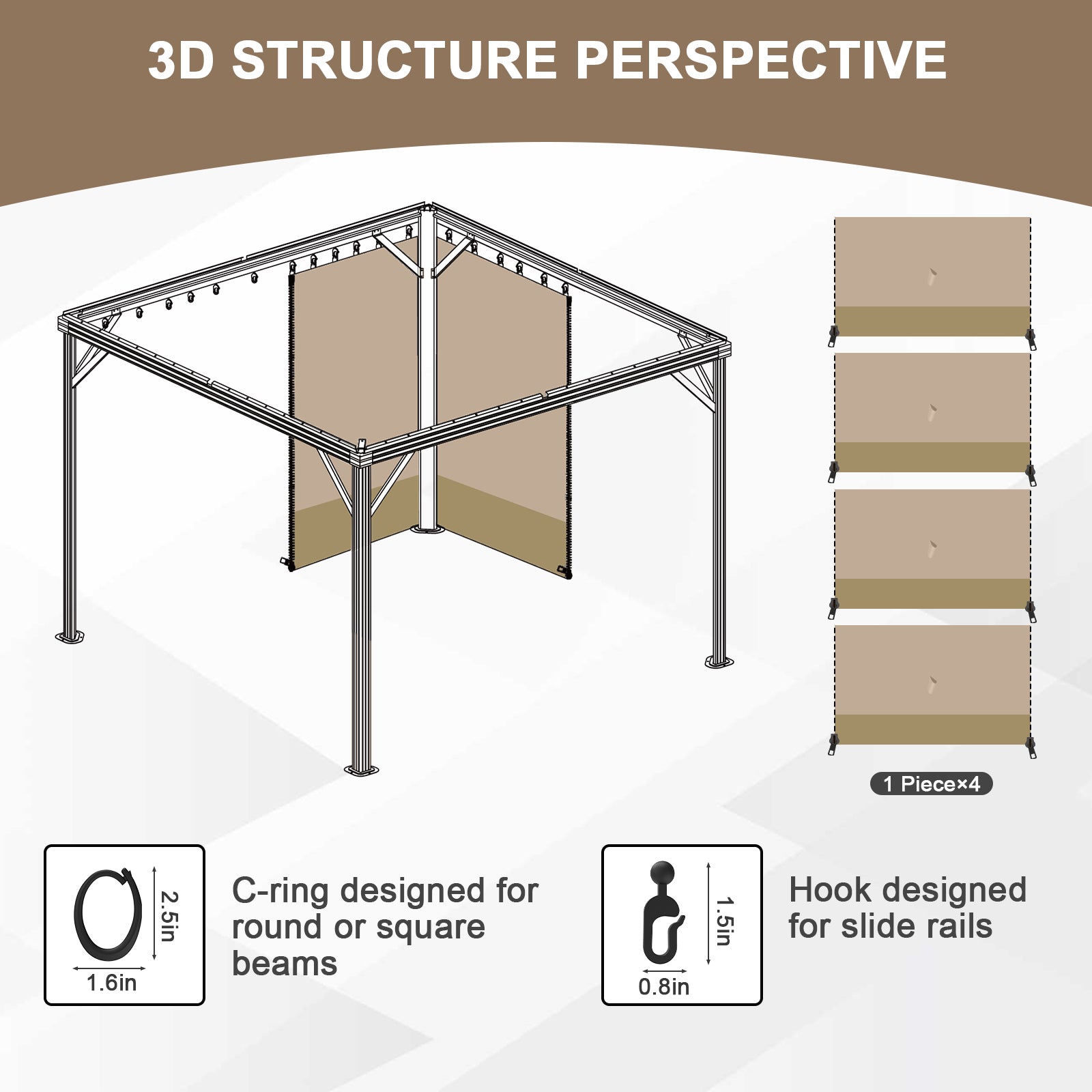 3D STRUCTURE PERSPECTIVE

1 Piece×4

2.5in

1.6in

C-ring designed for round or square beams

1.5in

0.8in

Hook designed for slide rails