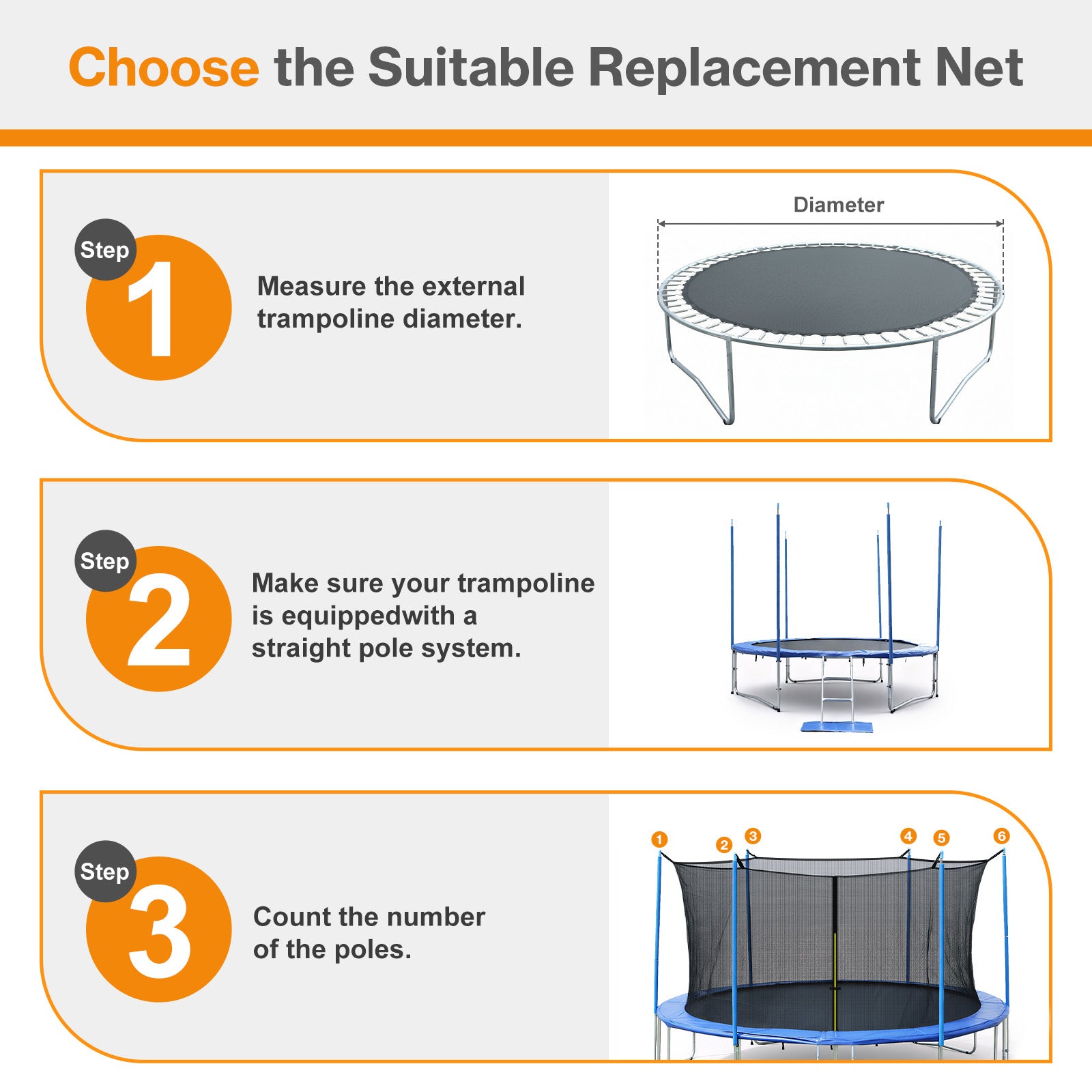 Choose the Suitable Replacement Net

Step 1

Measure the external trampoline diameter.

Diameter

Step 2

Make sure your trampoline is equippedwith a straight pole system.

Step 3

Count the number of the poles.

1 2 3 4 5 6